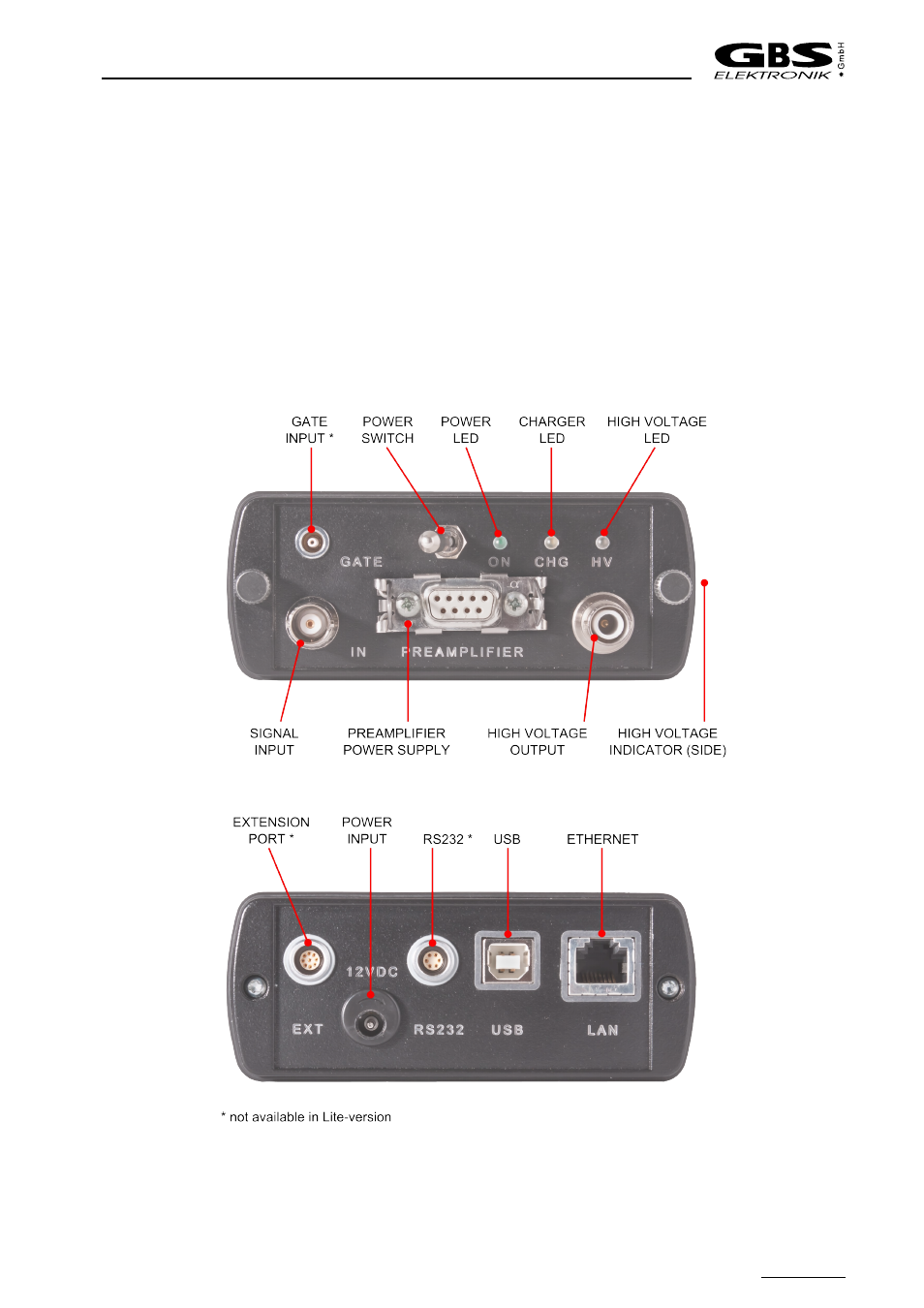 GBS ELEKTRONIK GmbH

GATE INPUT *
POWER SWITCH
POWER LED
CHARGER LED
HIGH VOLTAGE LED

GATE
ON
CHG
HV
IN
PREAMPLIFIER

SIGNAL INPUT
PREAMPLIFIER POWER SUPPLY
HIGH VOLTAGE OUTPUT
HIGH VOLTAGE INDICATOR (SIDE)

EXTENSION PORT *
POWER INPUT
RS232 *
USB
ETHERNET

12VDC
EXT
RS232
USB
LAN

* not available in Lite-version