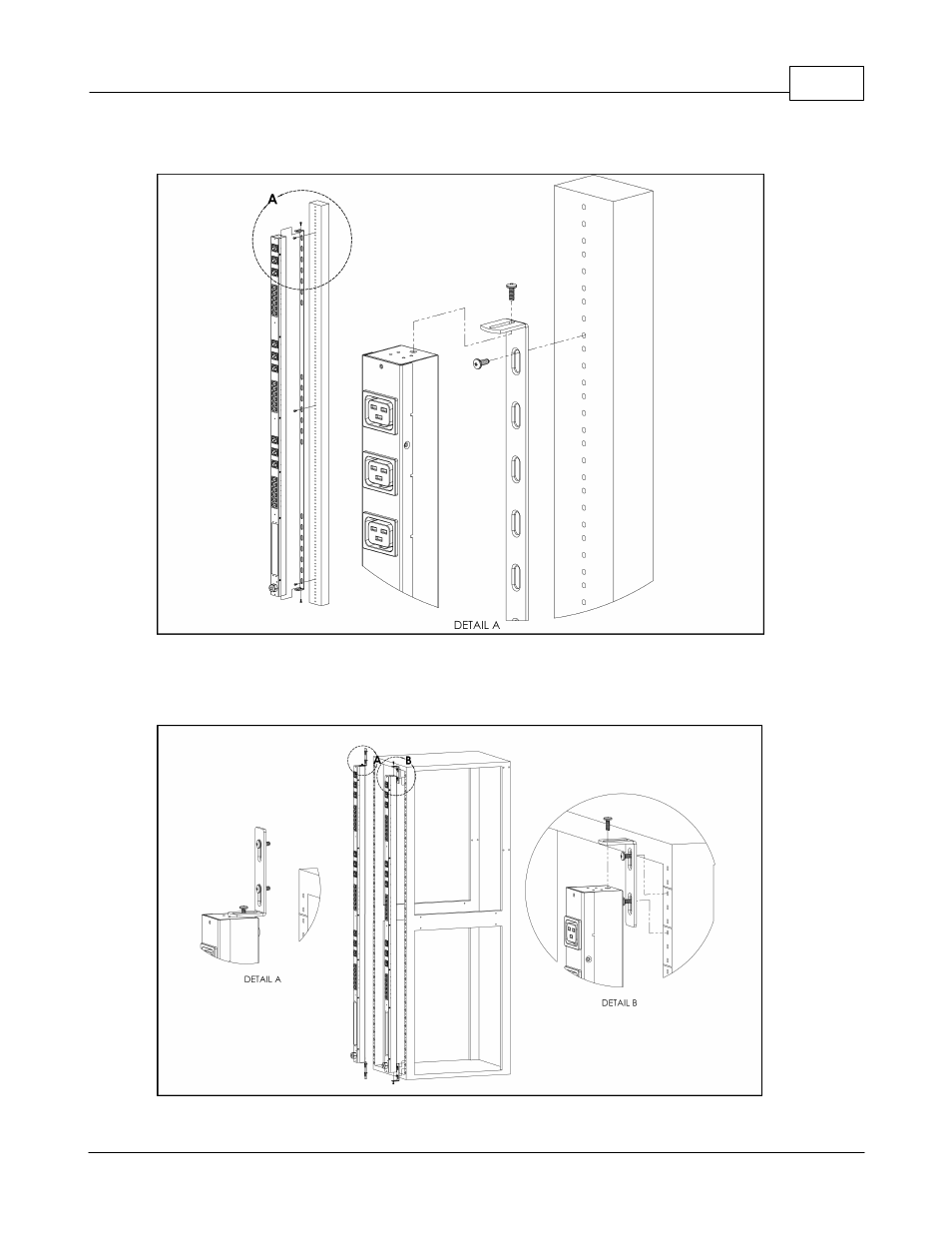 A

DETAIL A

A B

DETAIL A

DETAIL B