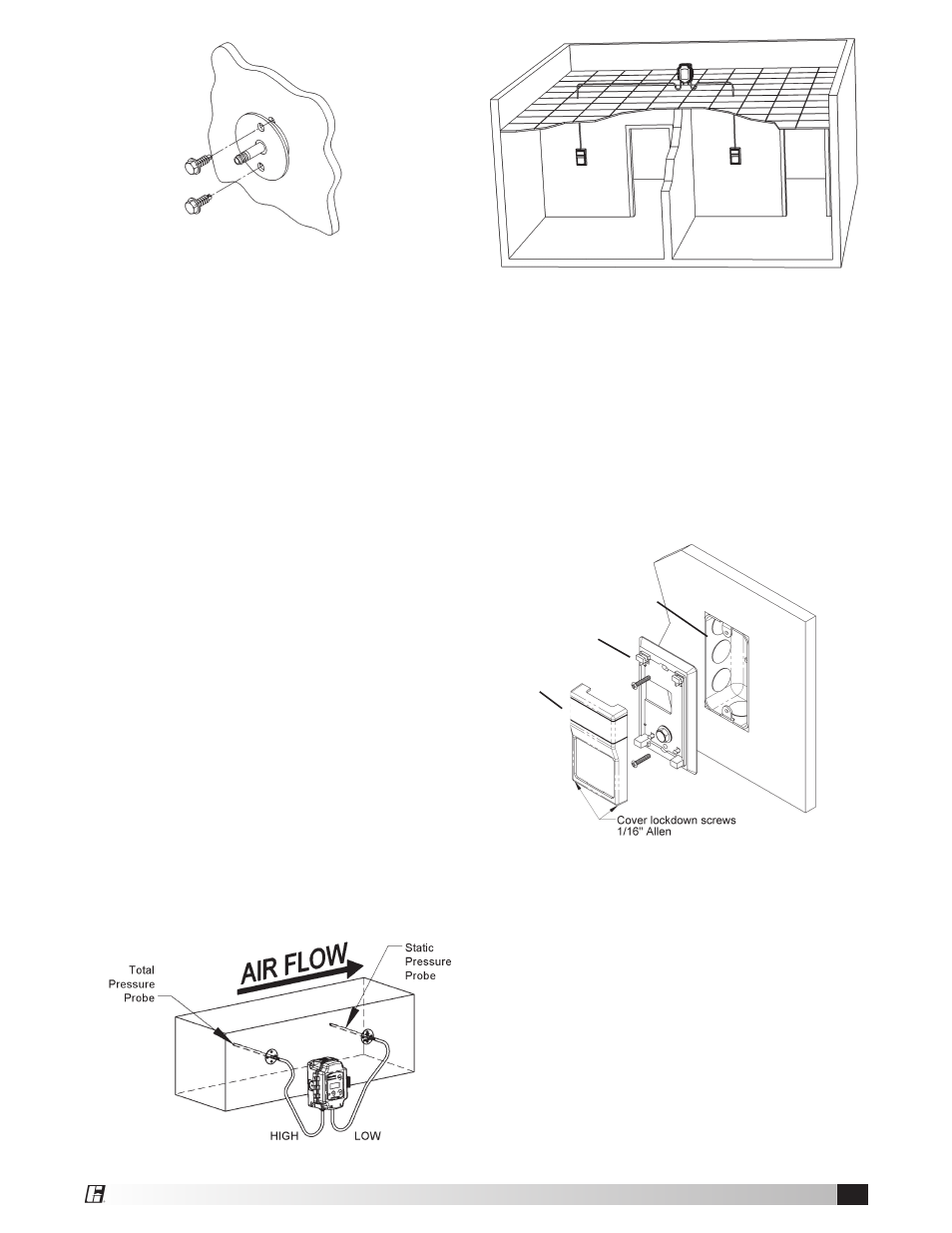 Cover lockdown screws 1/16" Allen

AIR FLOW

Total Pressure Probe

Static Pressure Probe

HIGH

LOW