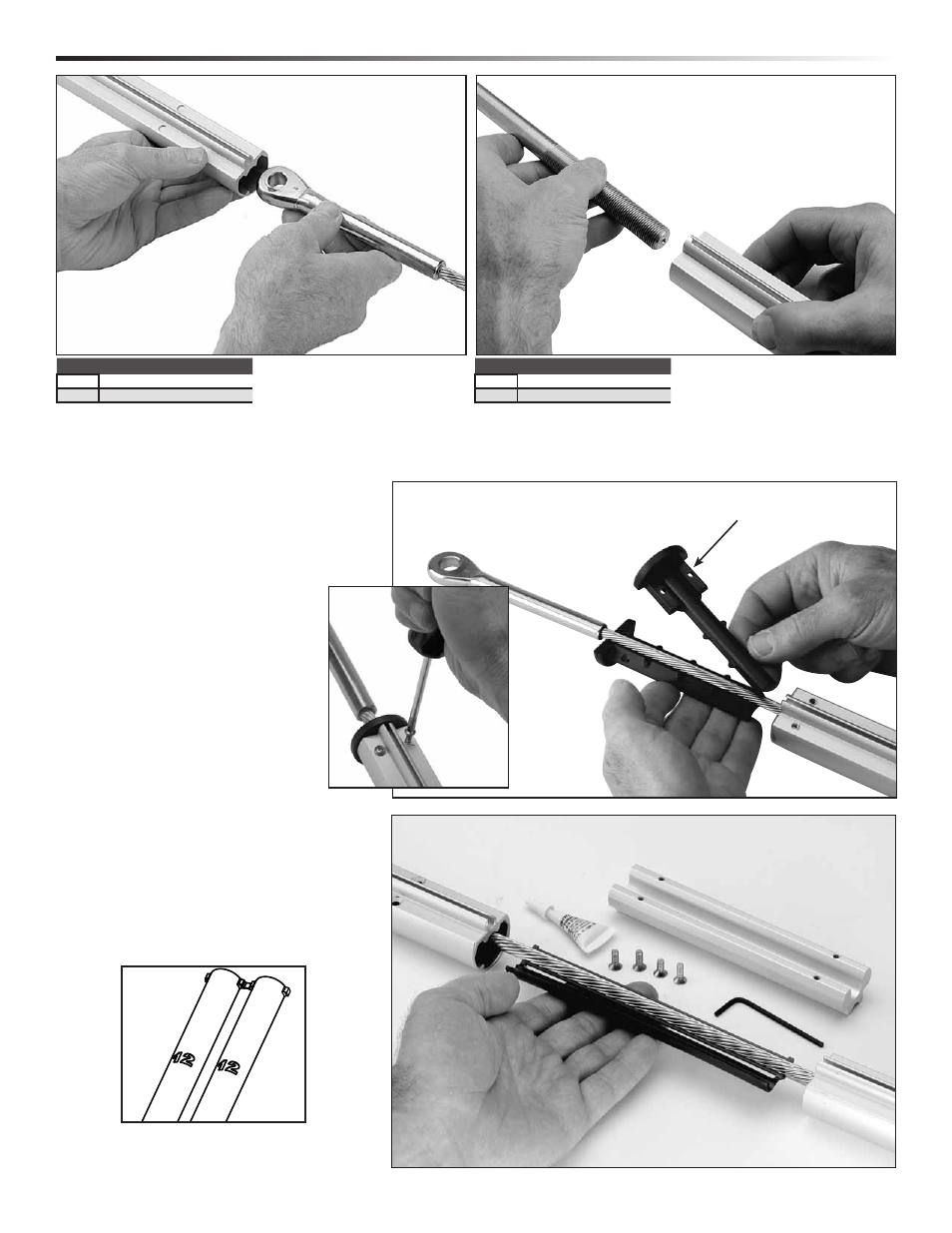 12

12