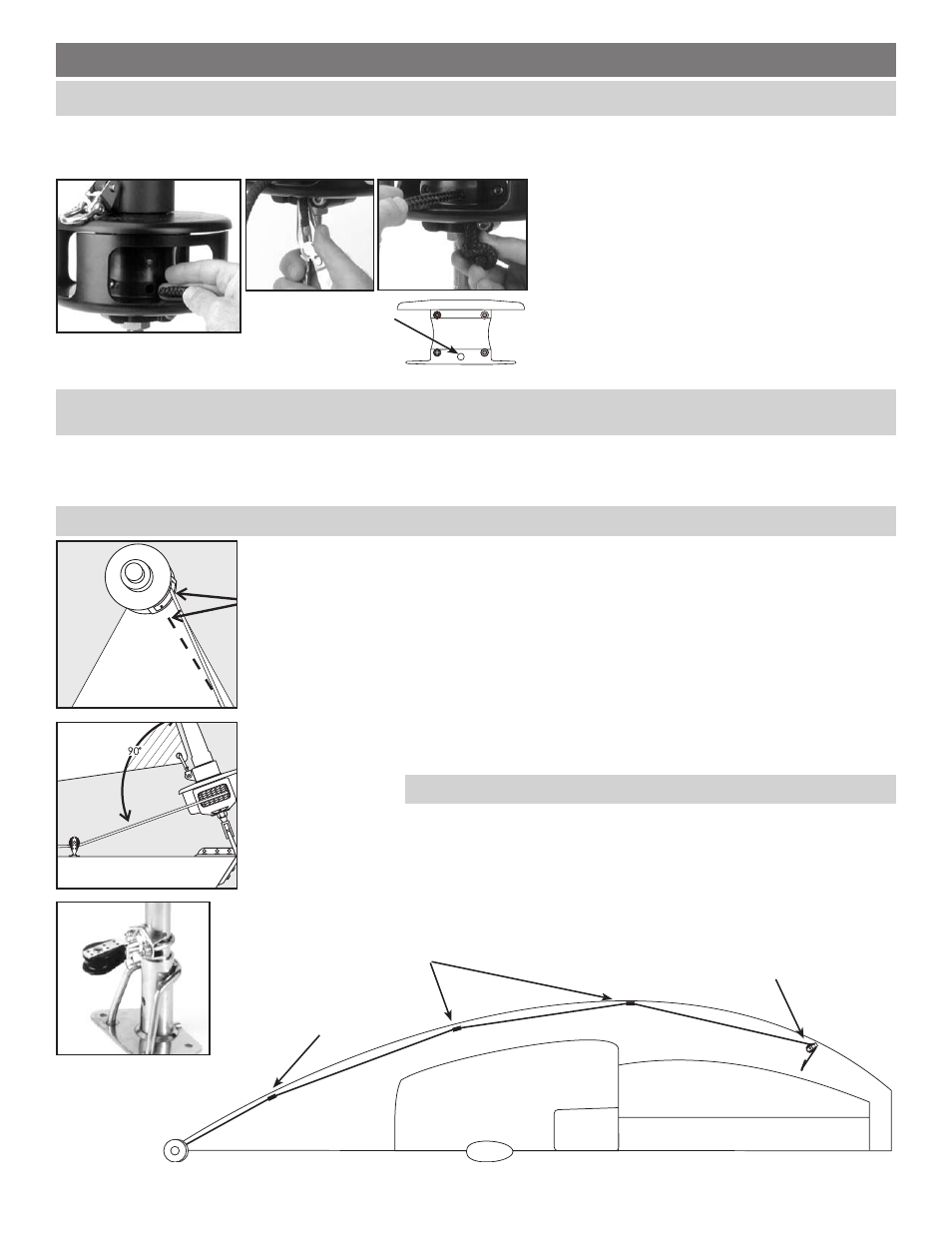 90°