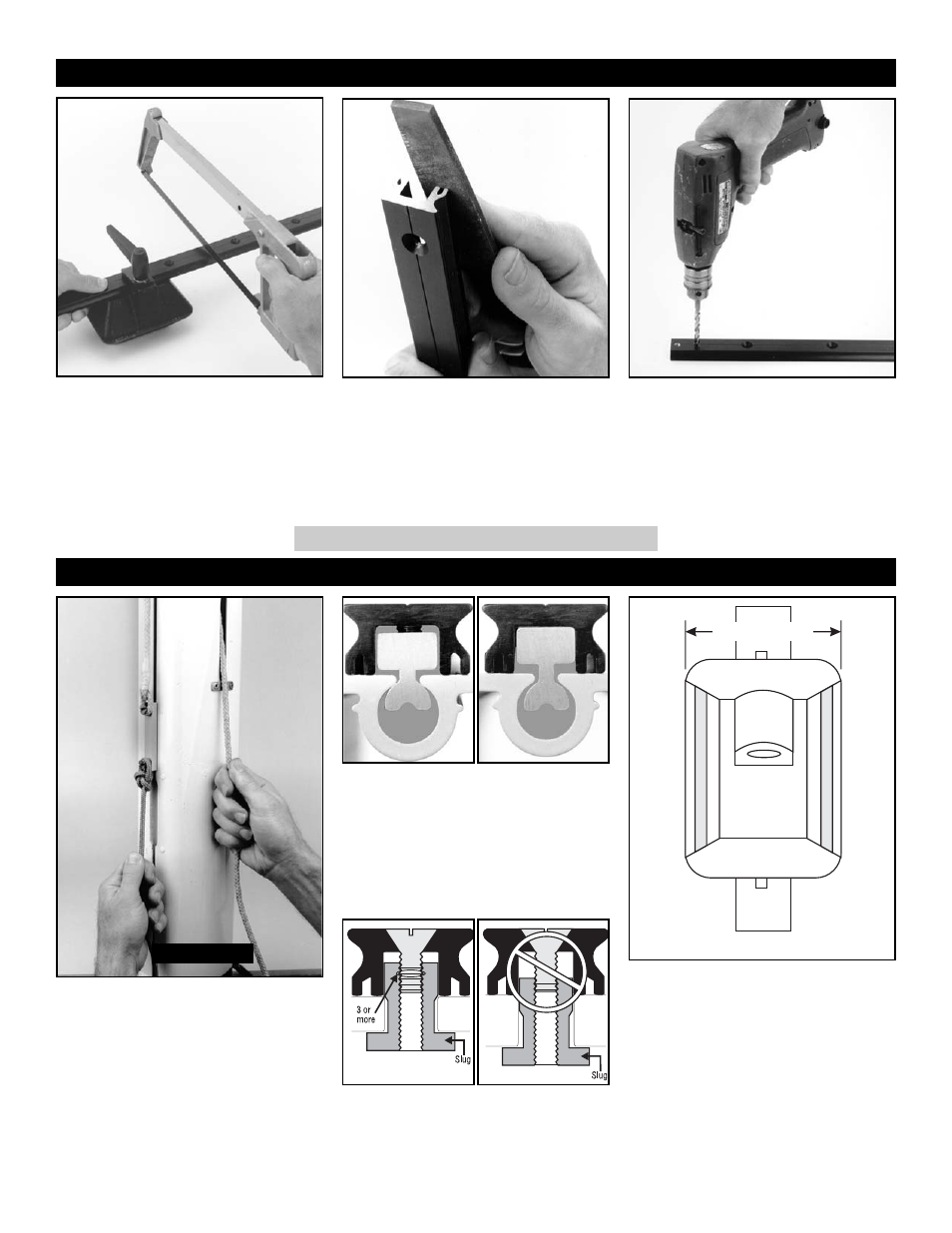 3 or more

Slug

Slug