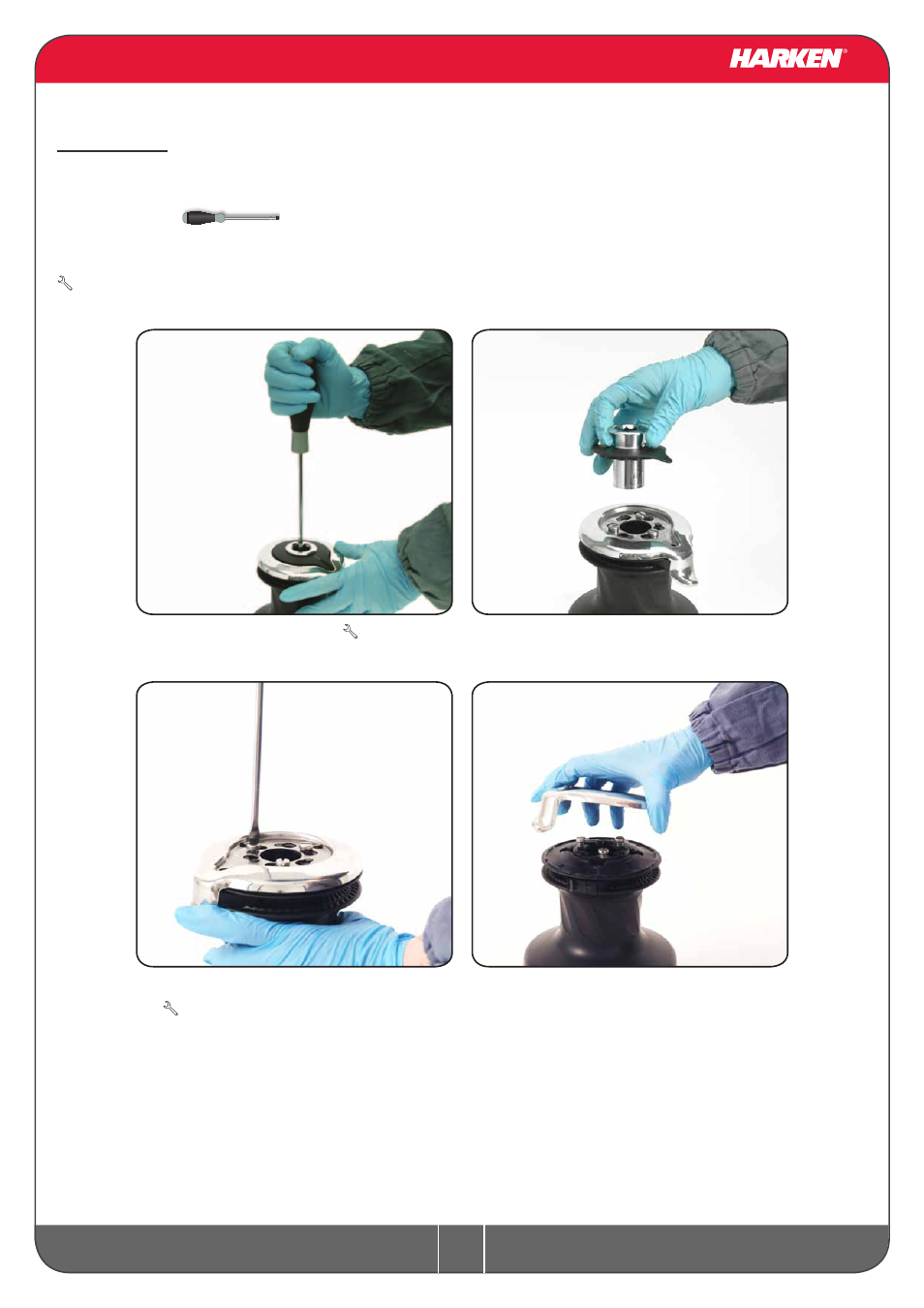 HARKEN®