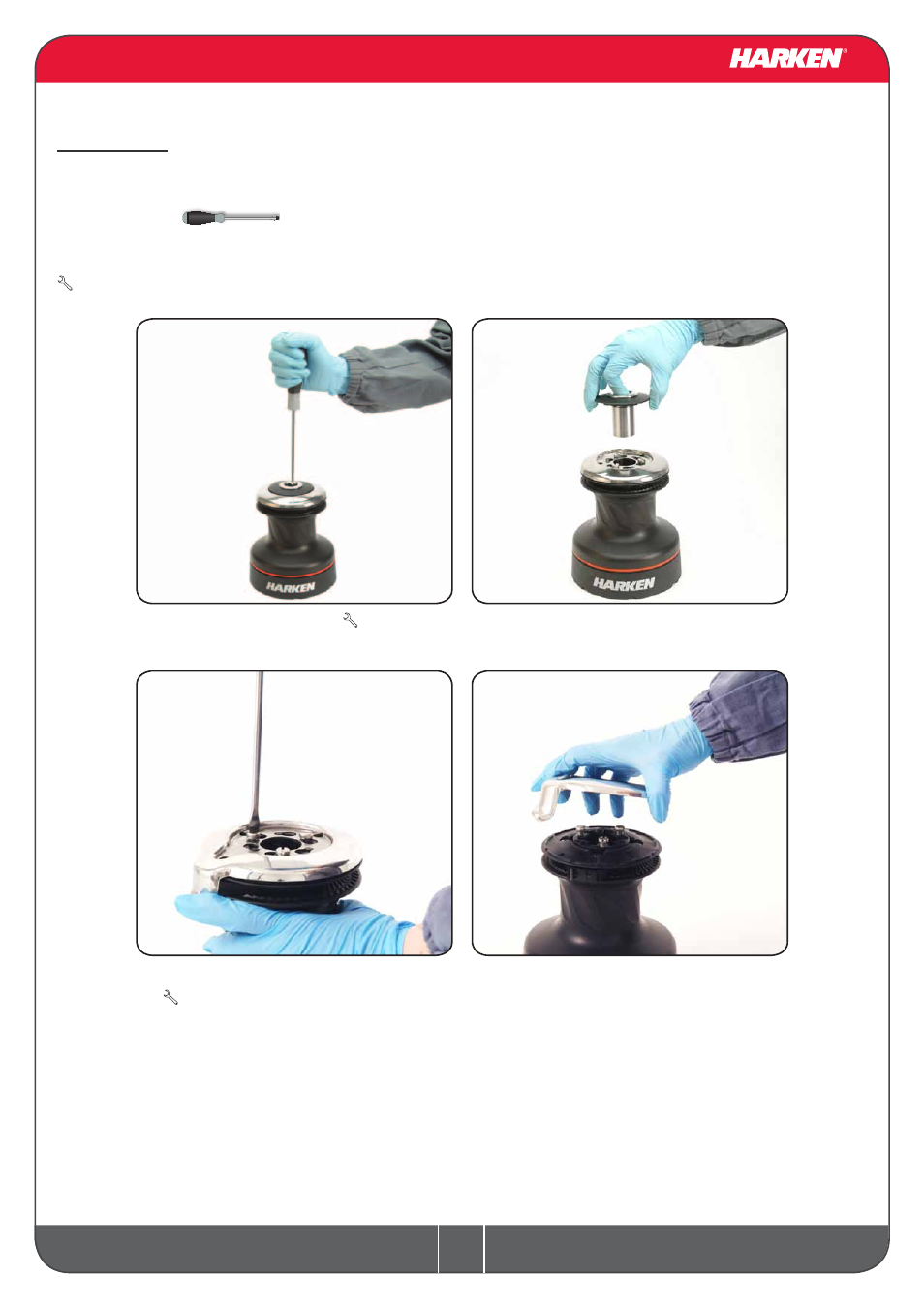 HARKEN®

HARKEN

HARKEN