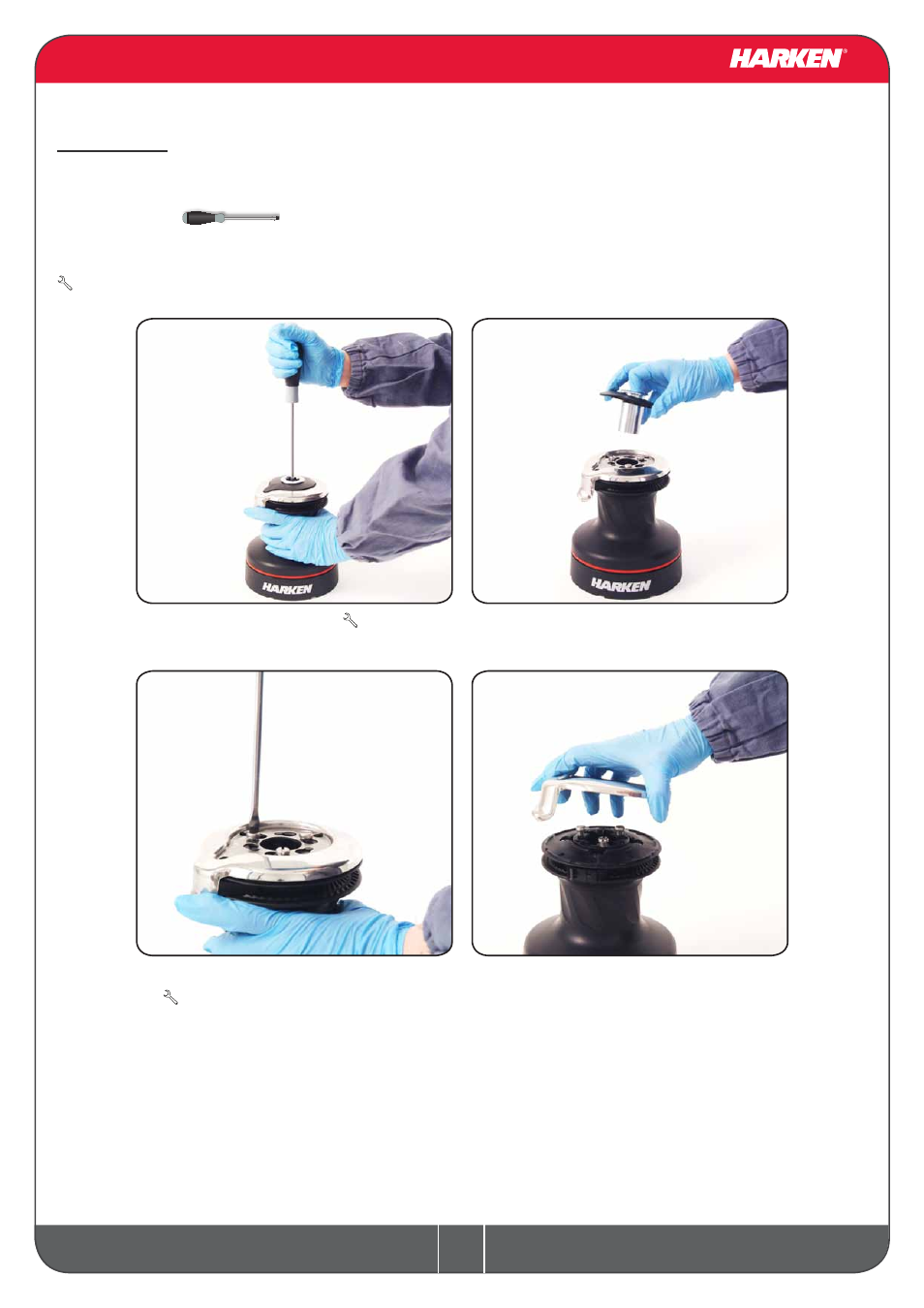 HARKEN®

HARKEN

HARKEN