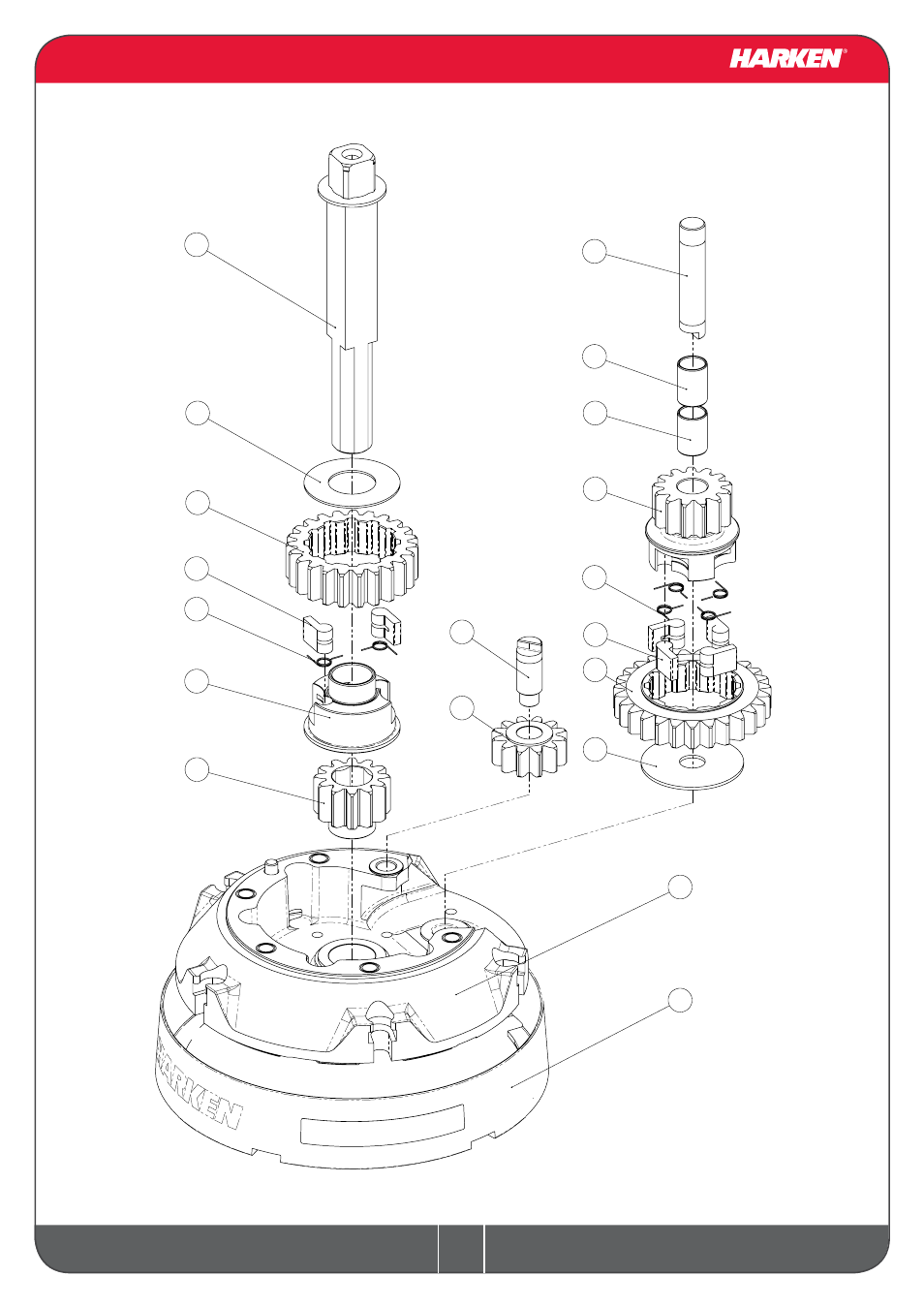 HARKEN®

HARKEN