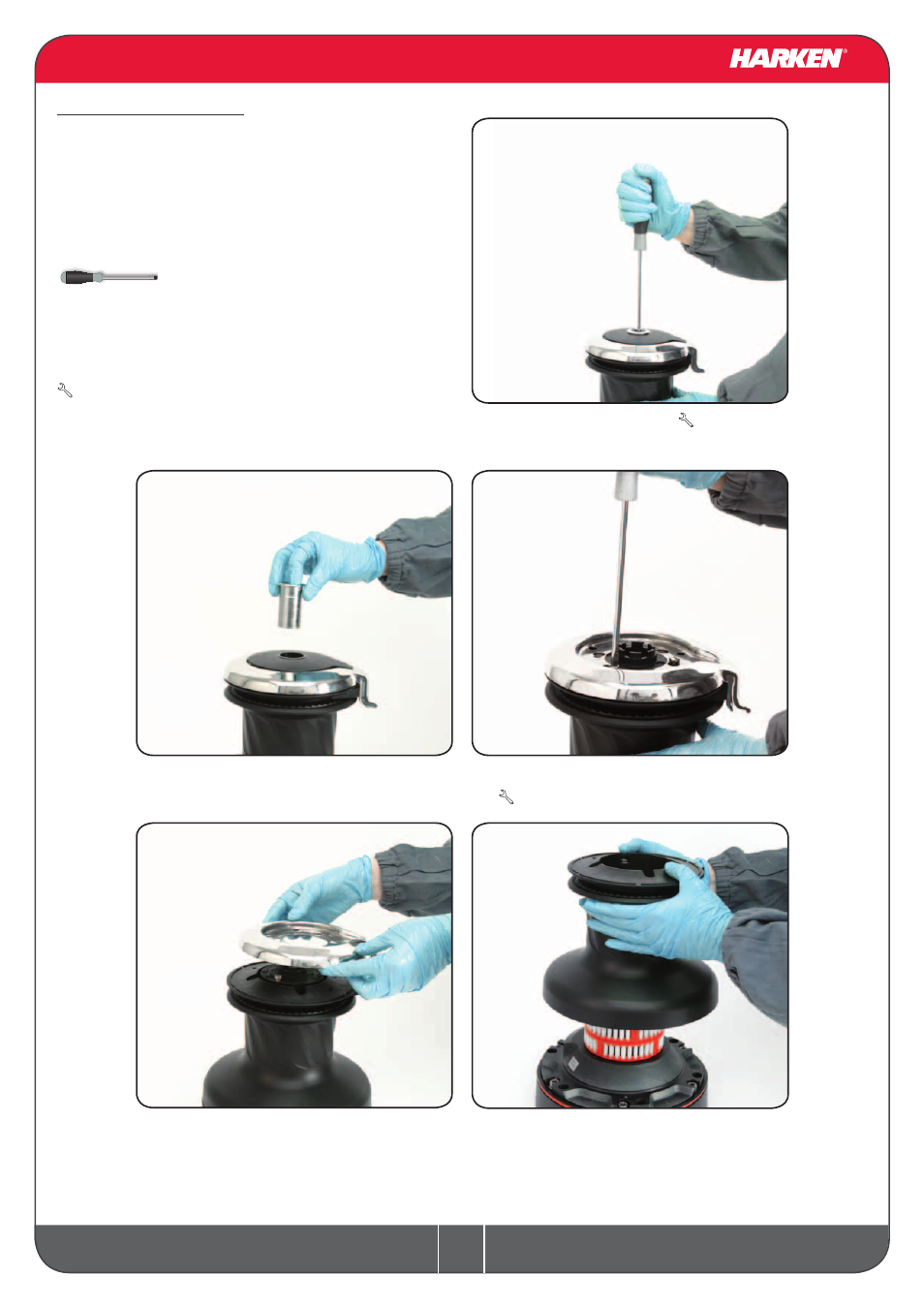 HARKEN®