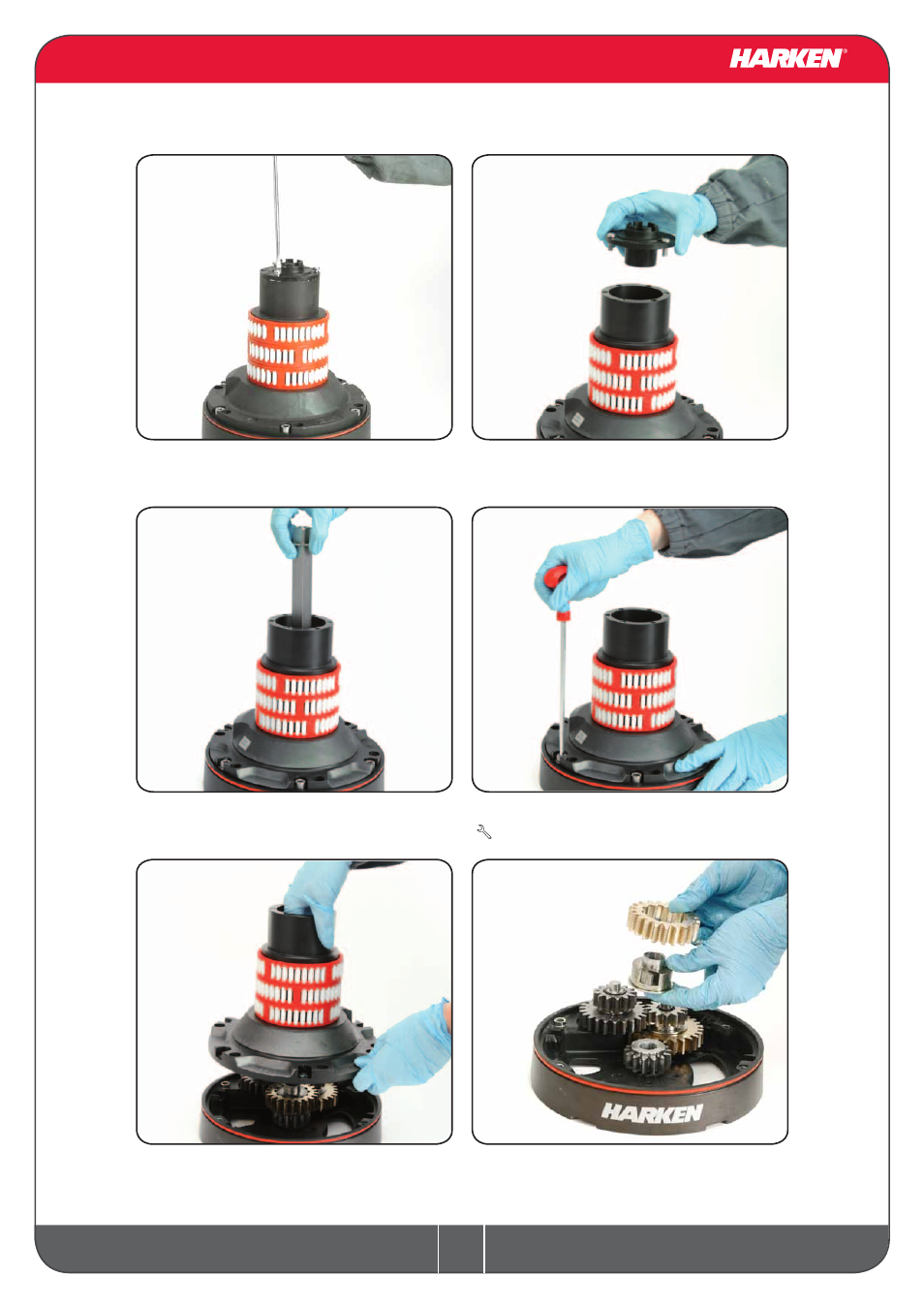 HARKEN®

HARKEN