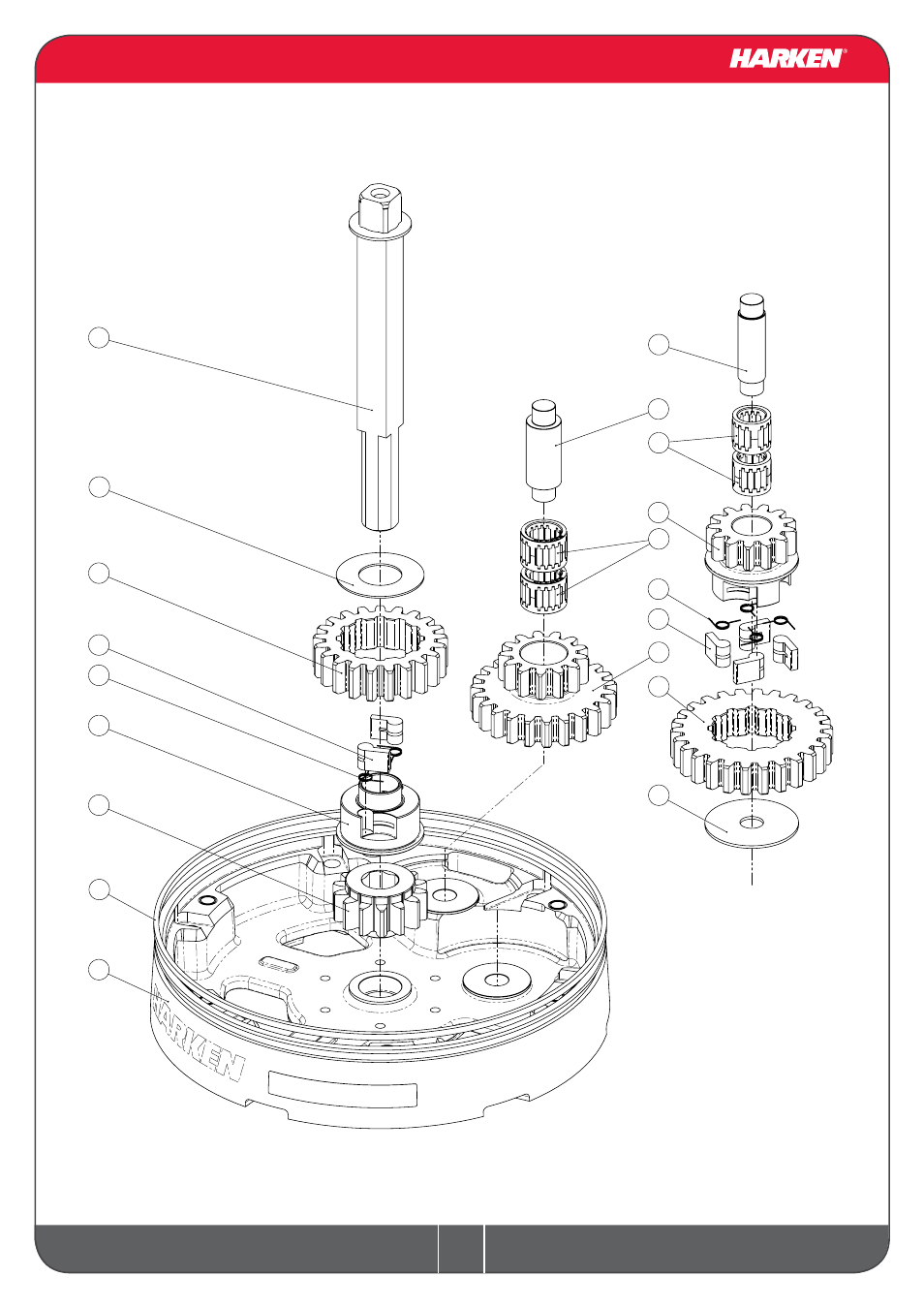 HARKEN®

HARKEN