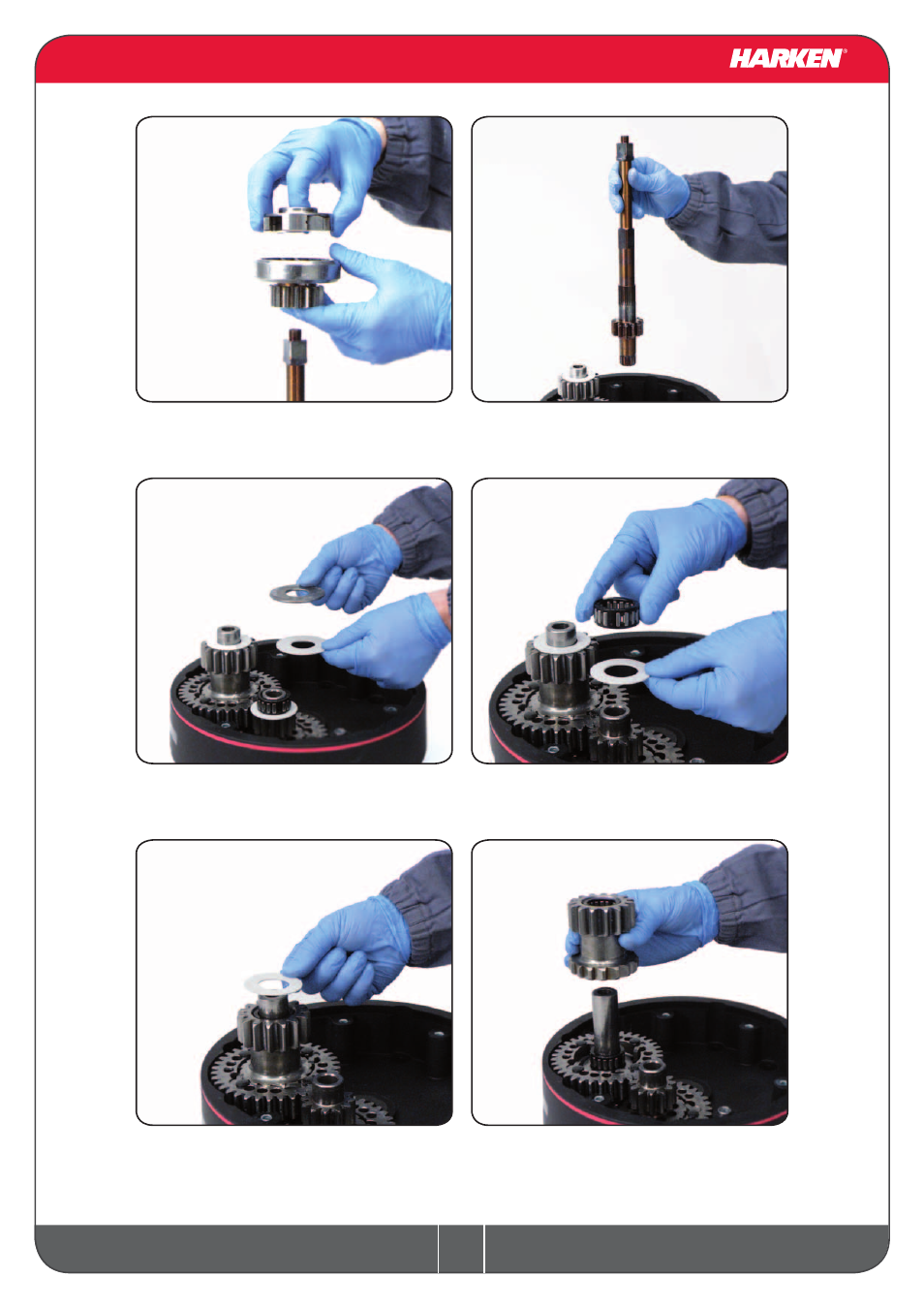 HARKEN®