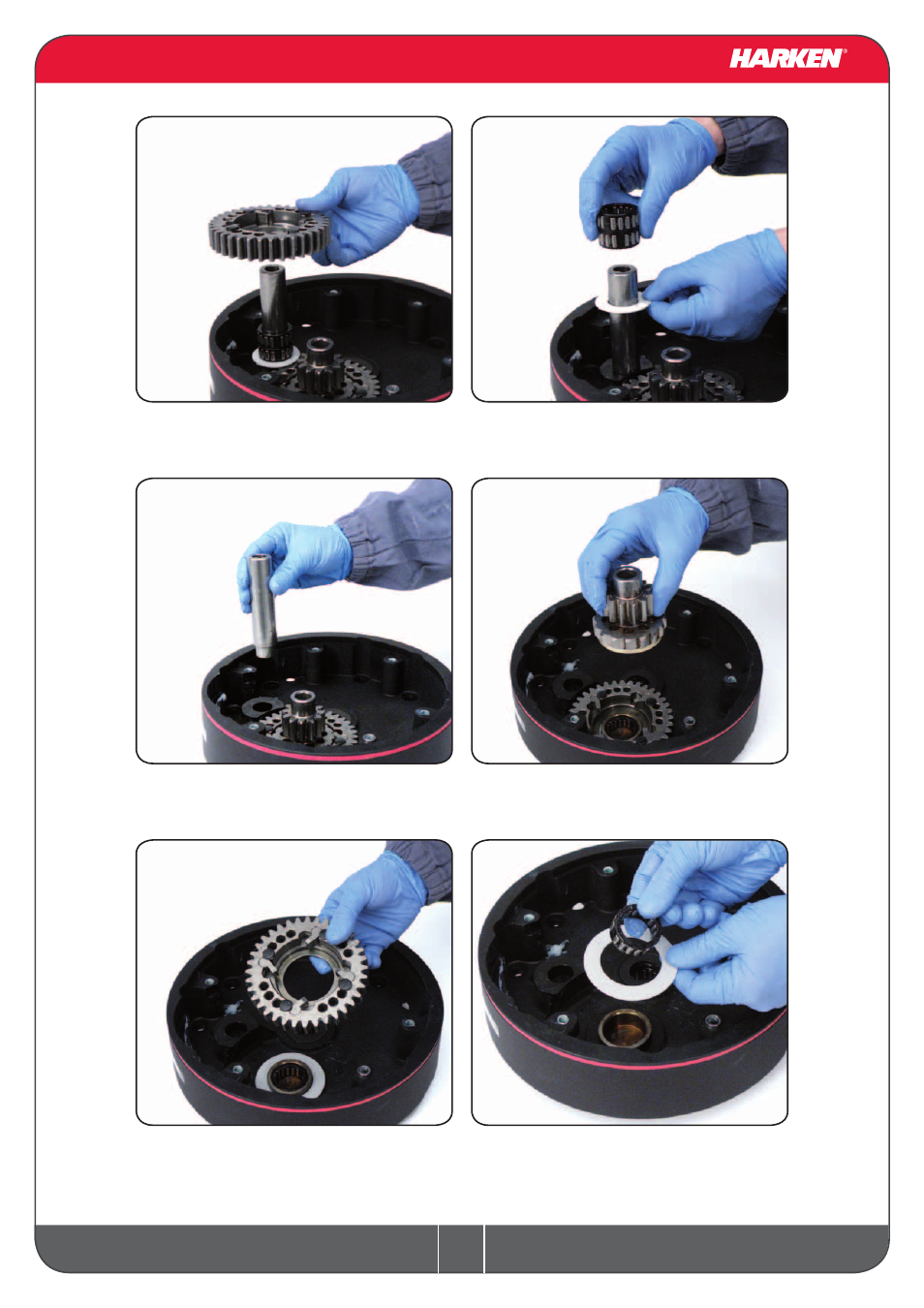 HARKEN®