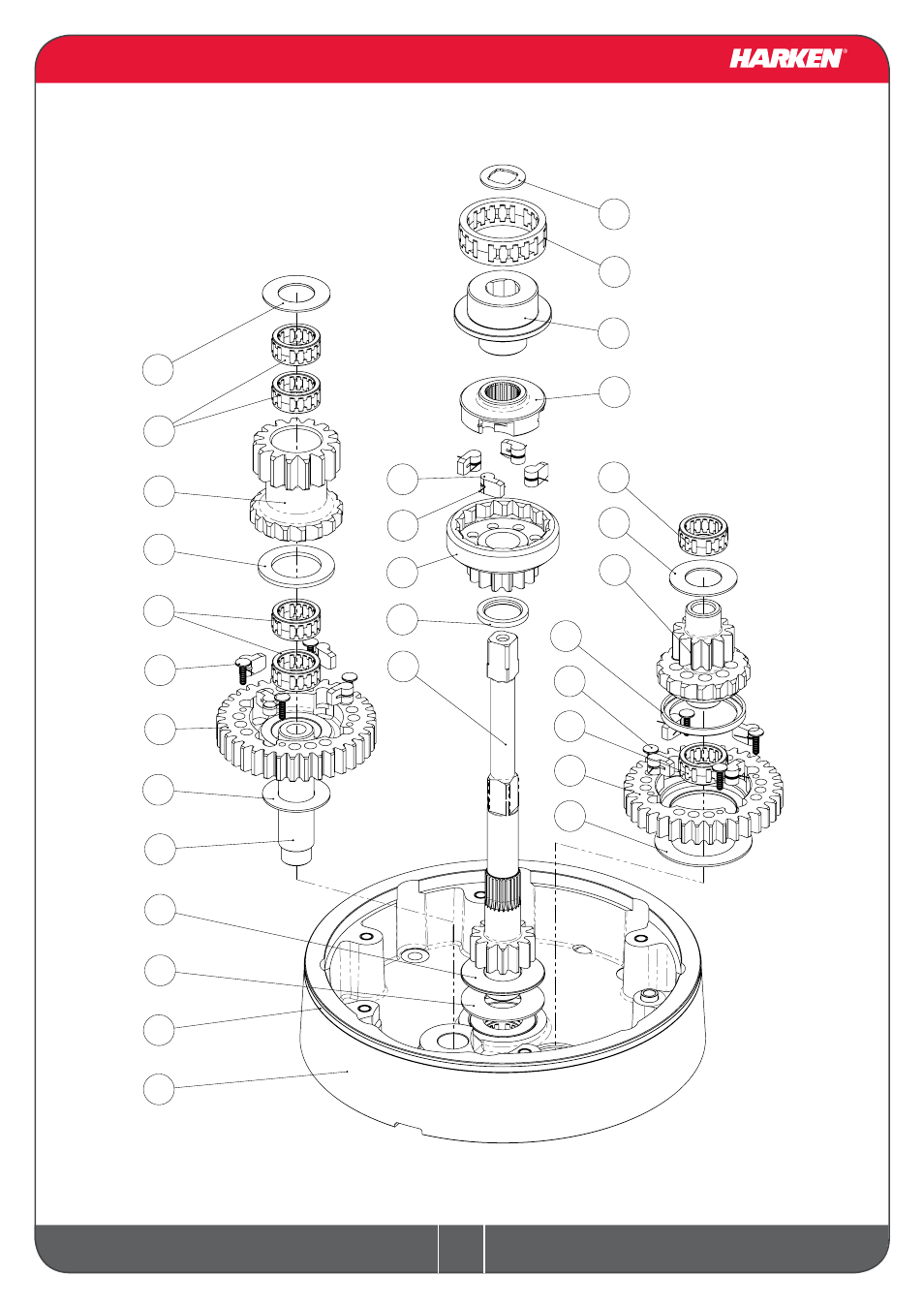 HARKEN®