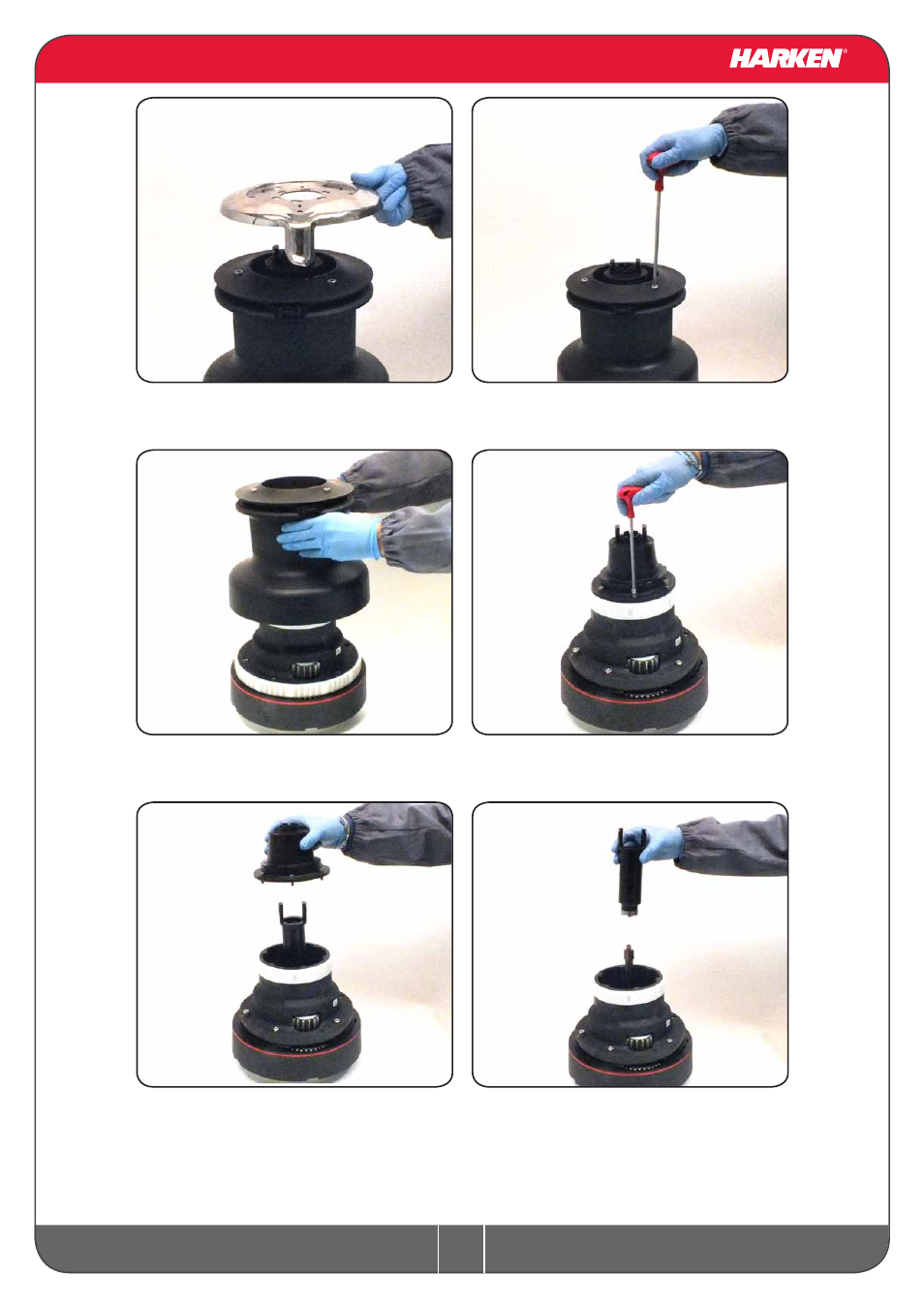 HARKEN®