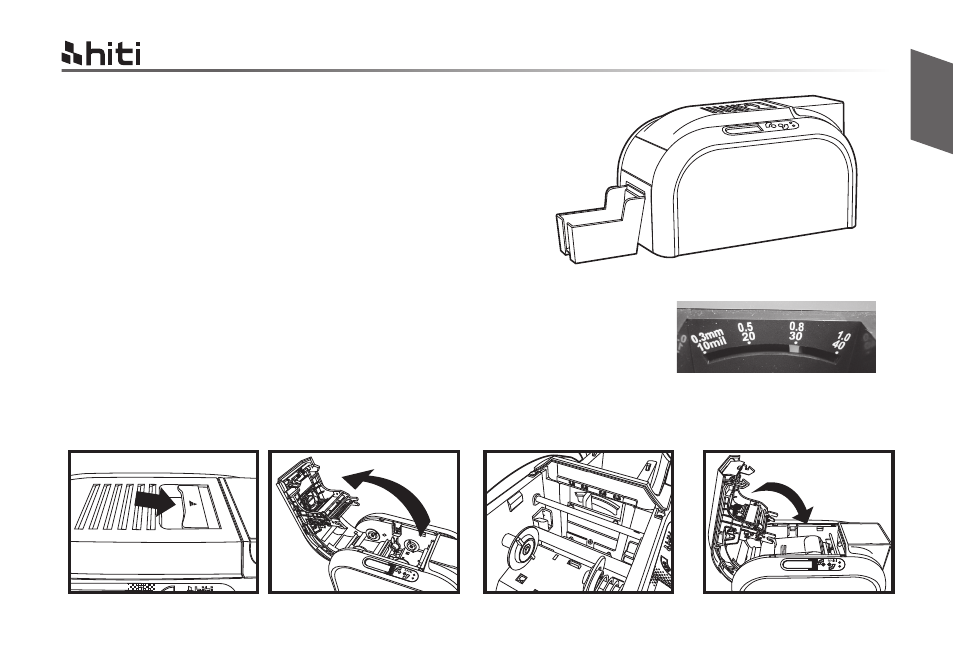 hiti

0.3mm 10mil
0.5 20
0.8 30
1.0 40