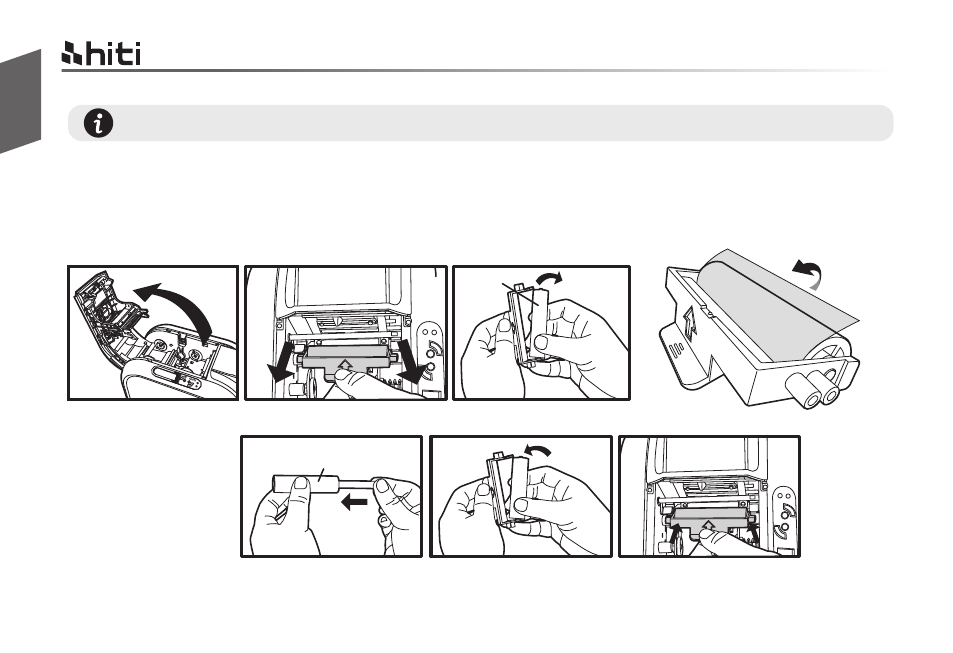 hiti