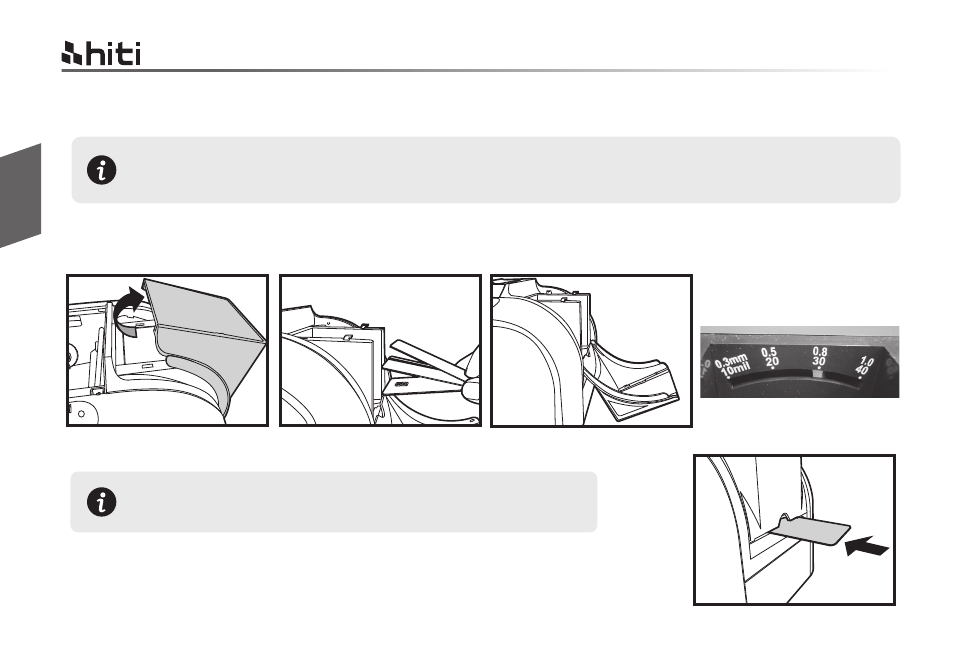 hiti

0.3mm 10mil
0.5 20
0.8 30
1.0 40