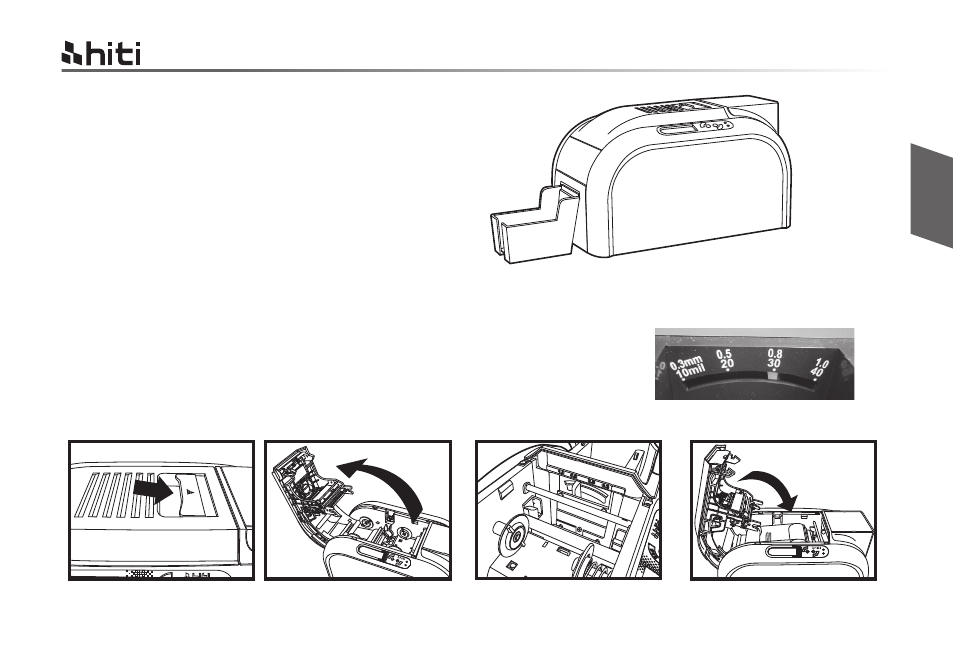 hiti

0.3mm 10mil
0.5 20
0.8 30
1.0 40