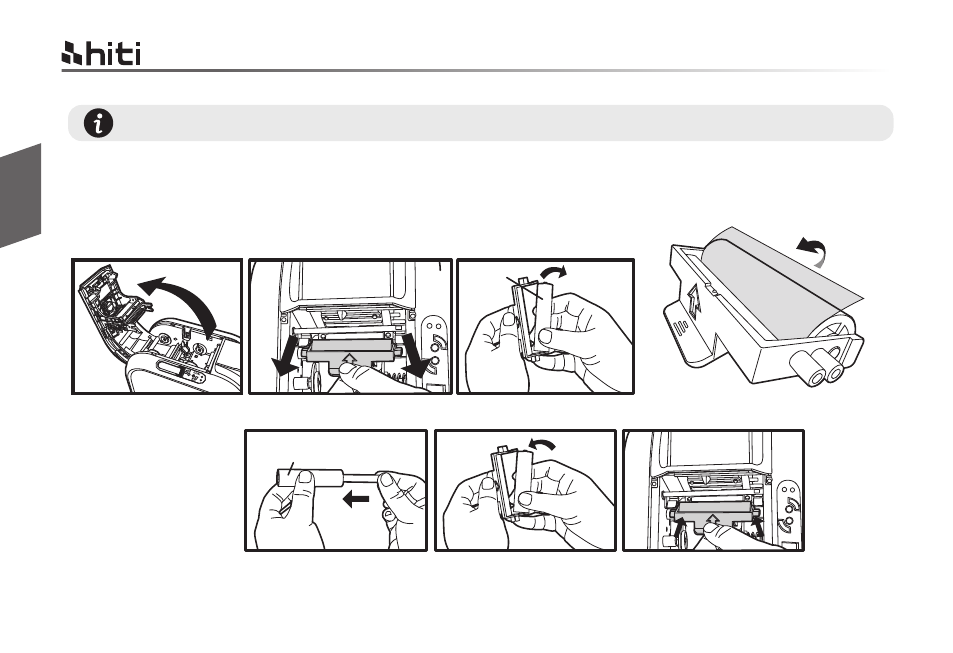 hiti