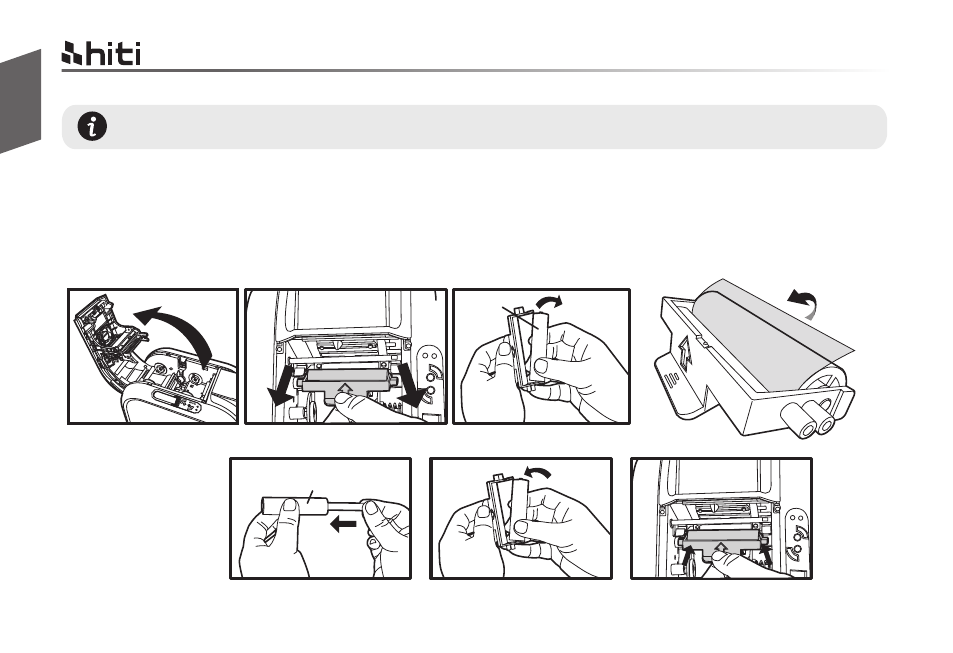 hiti