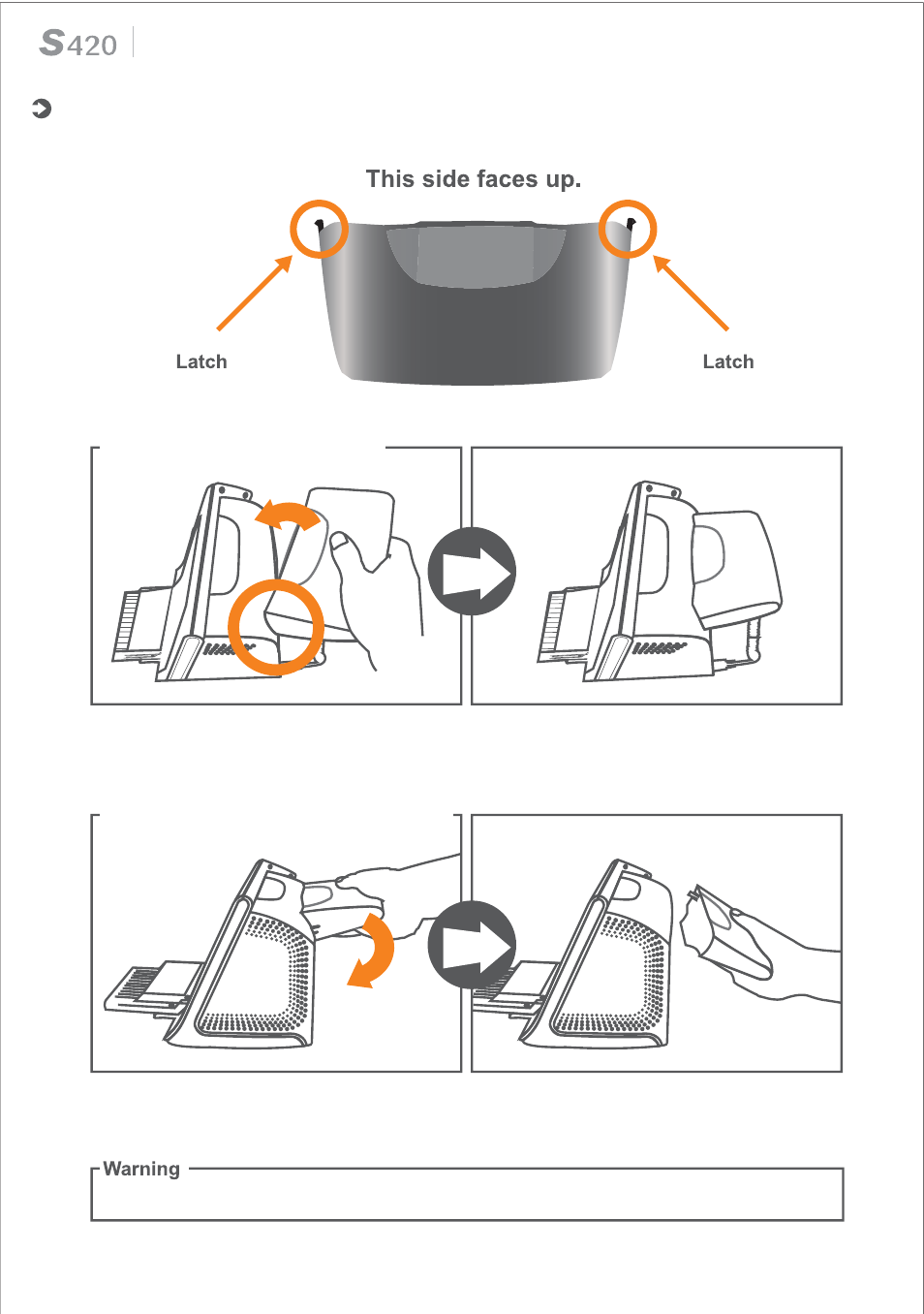 S420

This side faces up.

Latch

Latch

Warning