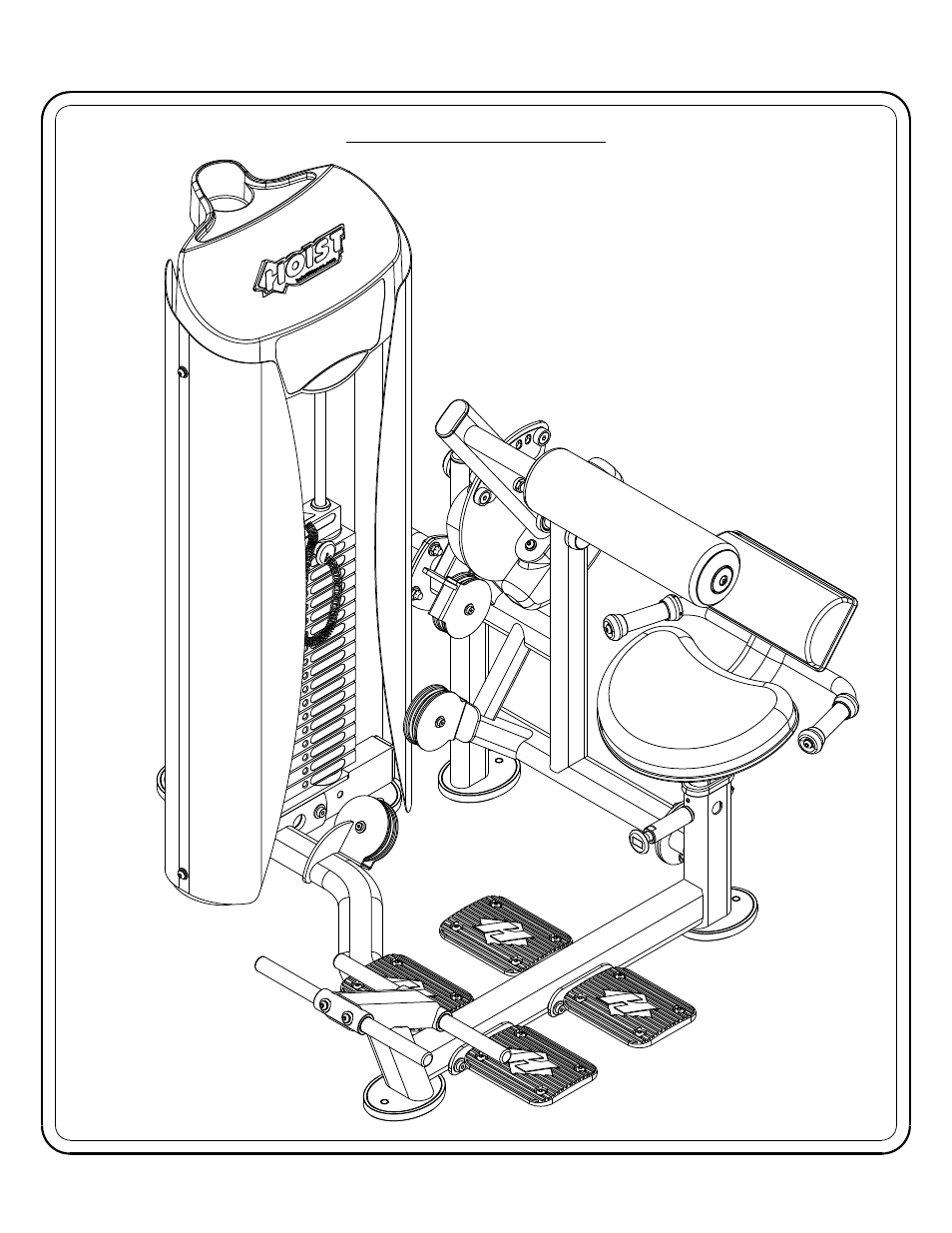 HOIST