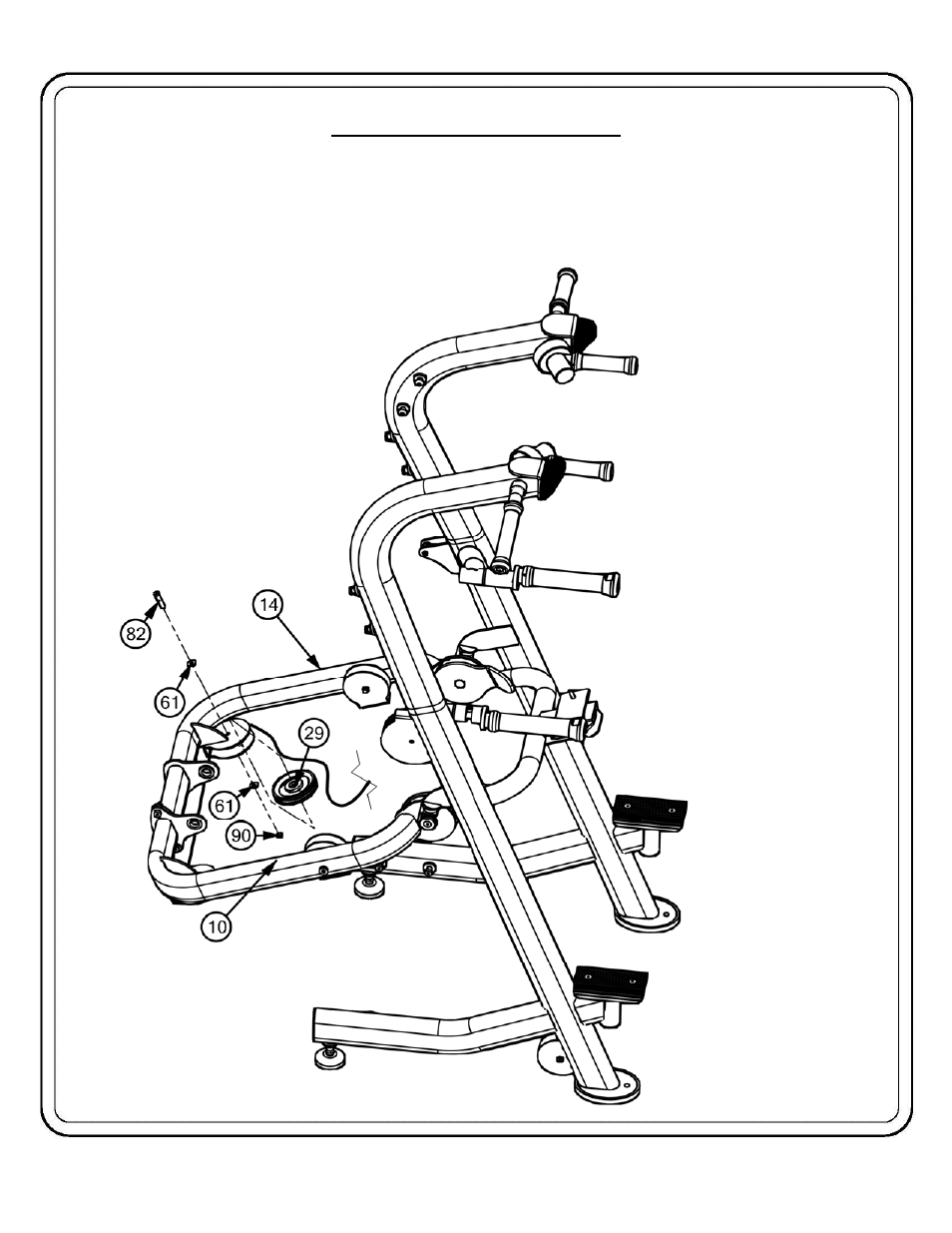 82
14
61
29
61
90
10