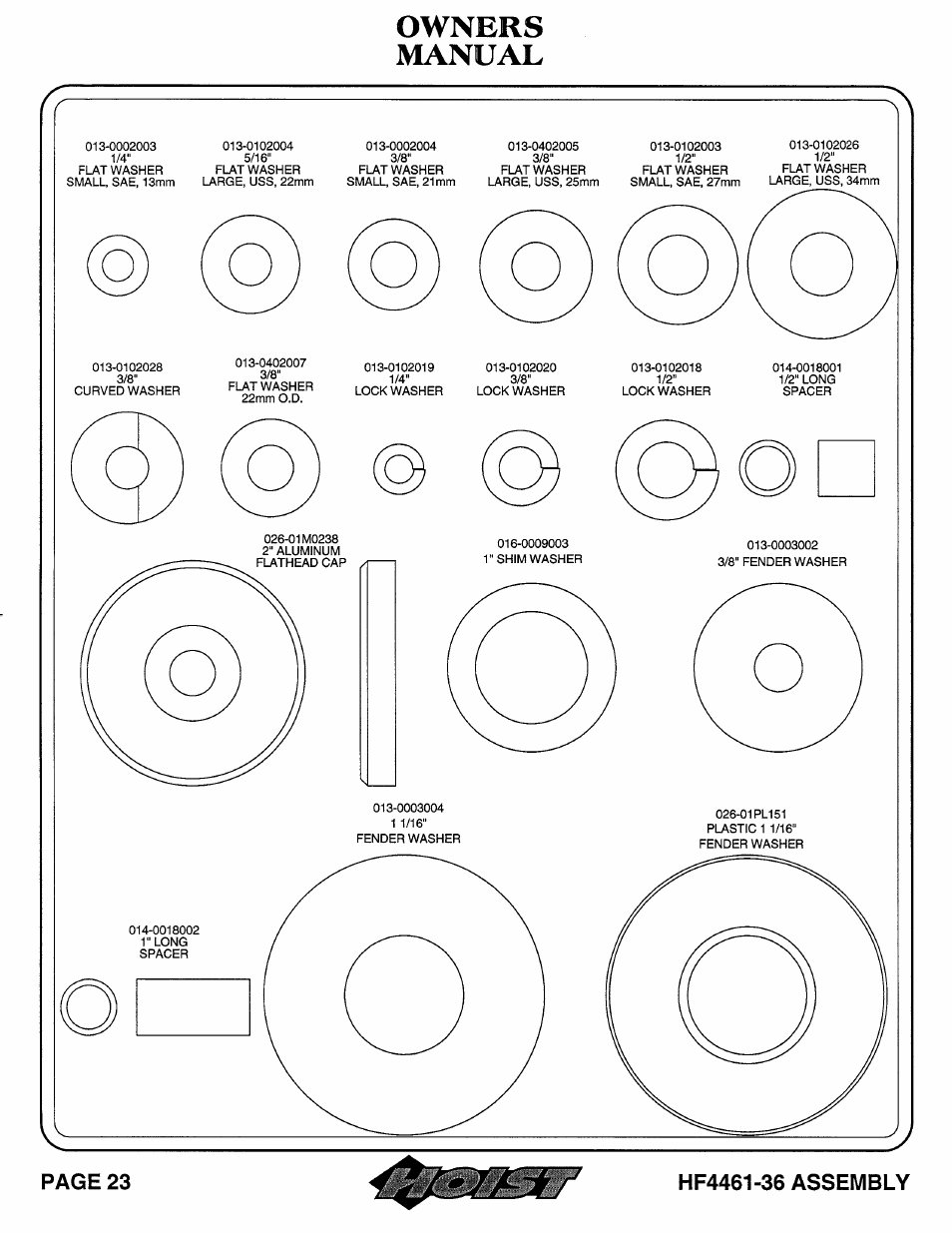 OWNERS
MANUAL

013-0002003
1/4"
FLAT WASHER
SMALL, SAE, 13mm

013-0102004
5/16"
FLAT WASHER
LARGE, USS, 22mm

013-0002004
3/8"
FLAT WASHER
SMALL, SAE, 21mm

013-0402005
3/8"
FLAT WASHER
LARGE, USS, 25mm

013-0102003
1/2"
FLAT WASHER
SMALL, SAE, 27mm

013-0102026
1/2"
FLAT WASHER
LARGE, USS, 34mm

013-0102028
3/8"
CURVED WASHER

013-0402007
3/8"
FLAT WASHER
22mm O.D.

013-0102019
1/4"
LOCK WASHER

013-0102020
3/8"
LOCK WASHER

013-0102018
1/2"
LOCK WASHER

014-0018001
1/2" LONG
SPACER

026-01M0238
2" ALUMINUM
FLATHEAD CAP

016-0009003
1" SHIM WASHER

013-0003002
3/8" FENDER WASHER

013-0003004
1 1/16"
FENDER WASHER

026-01PL151
PLASTIC 1 1/16"
FENDER WASHER

014-0018002
1" LONG
SPACER

PAGE 23

HOIST

HF4461-36 ASSEMBLY