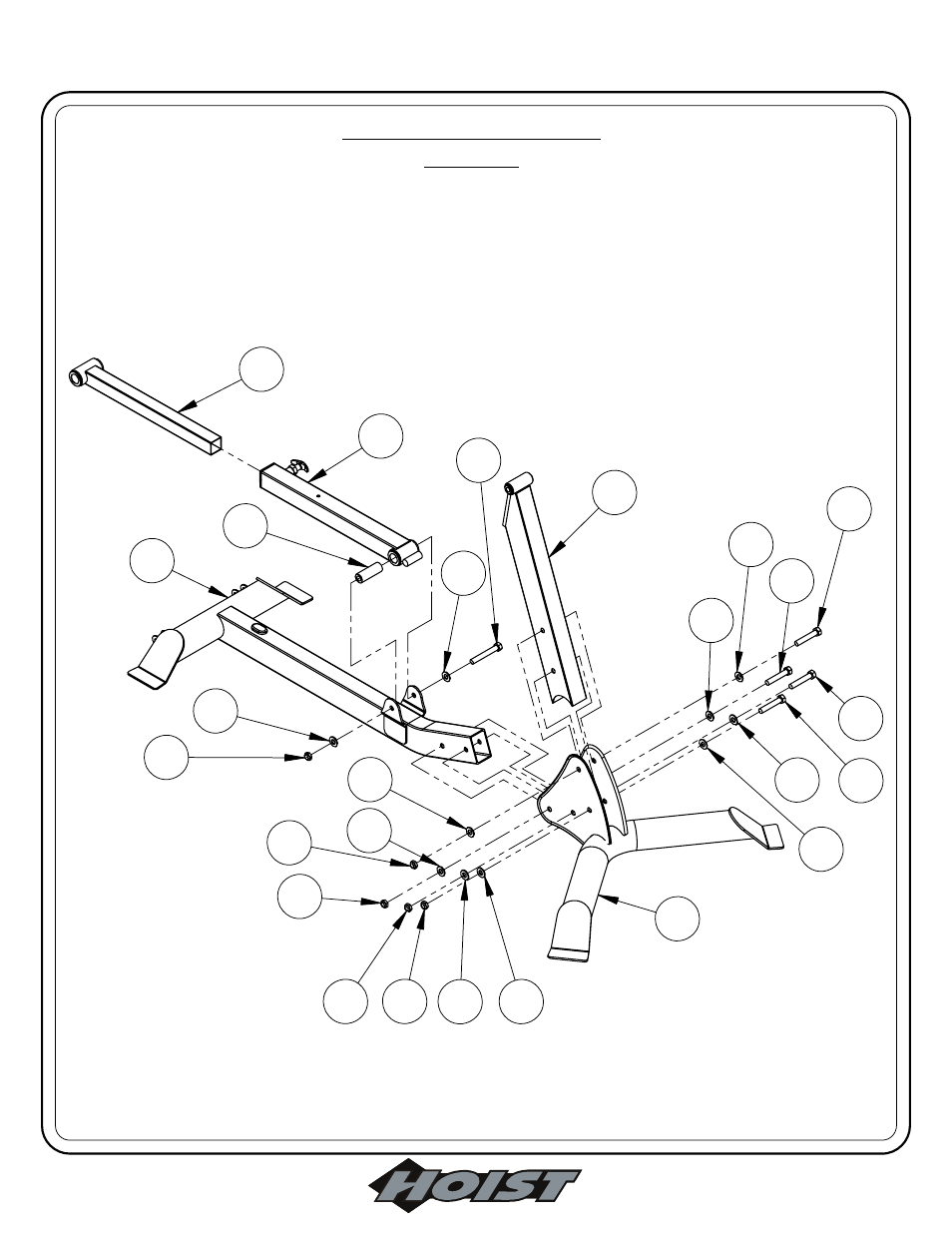 HOIST