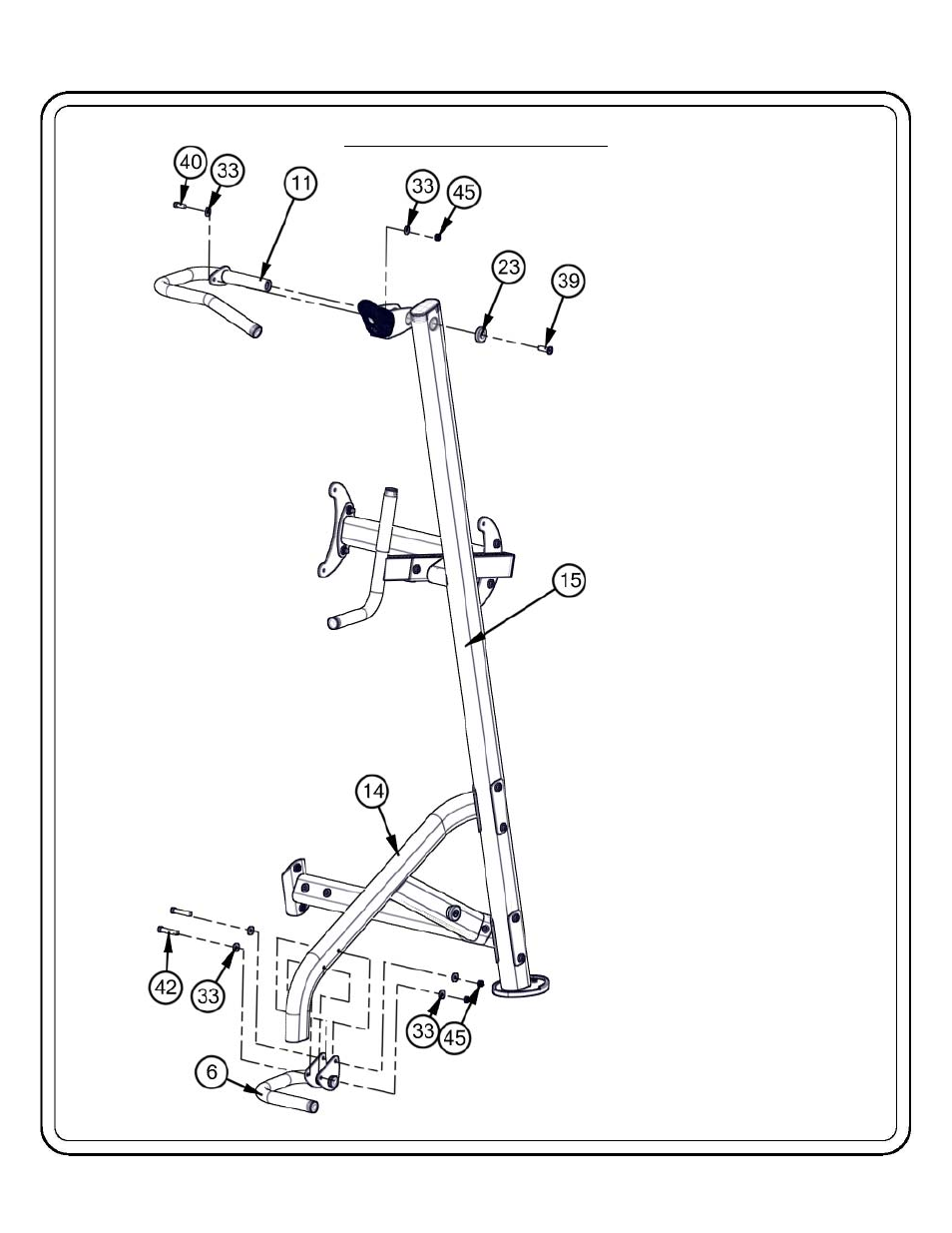 40 33 11 33 45 23 39 15 14 42 33 33 45 6