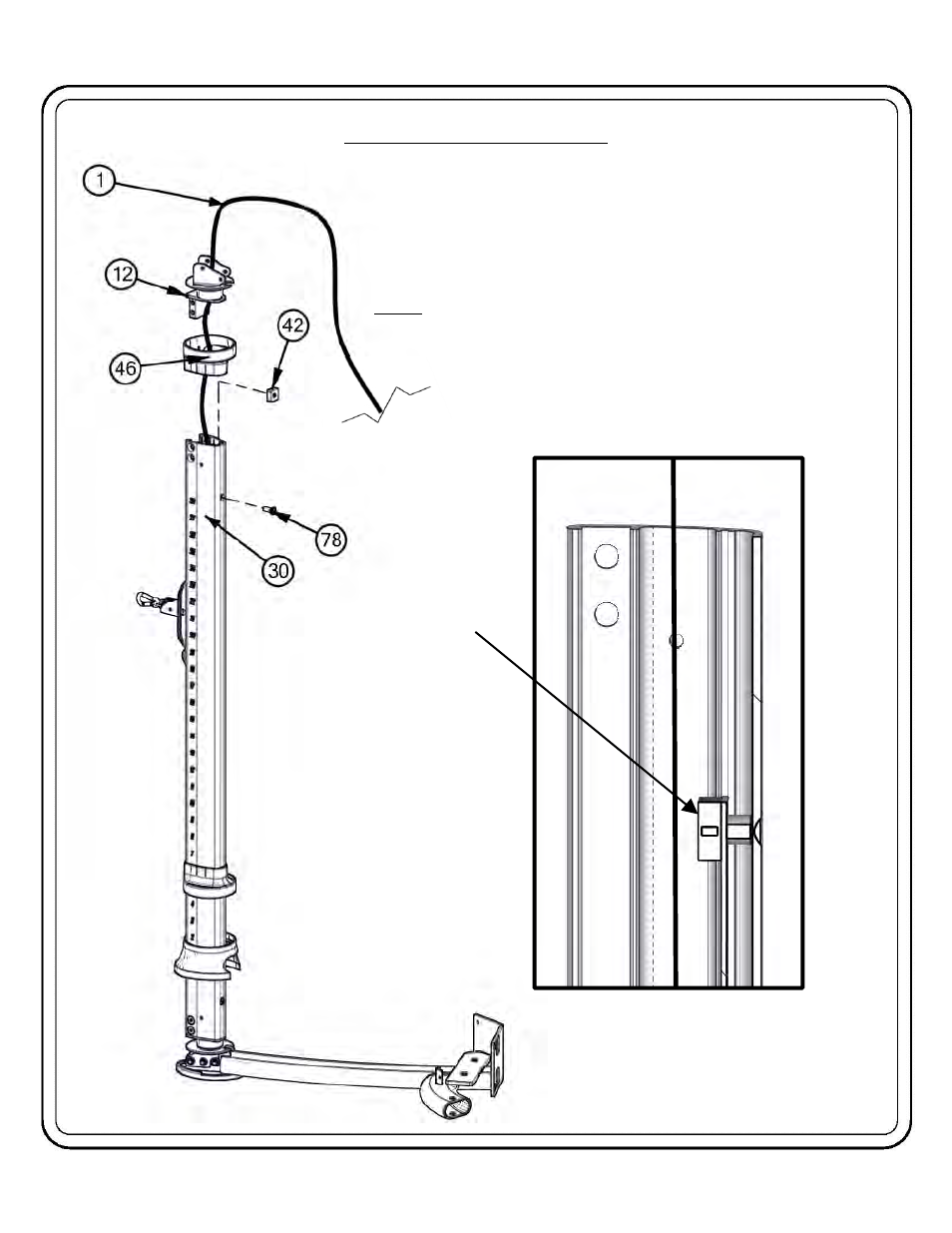 1

12

42

46

78

30