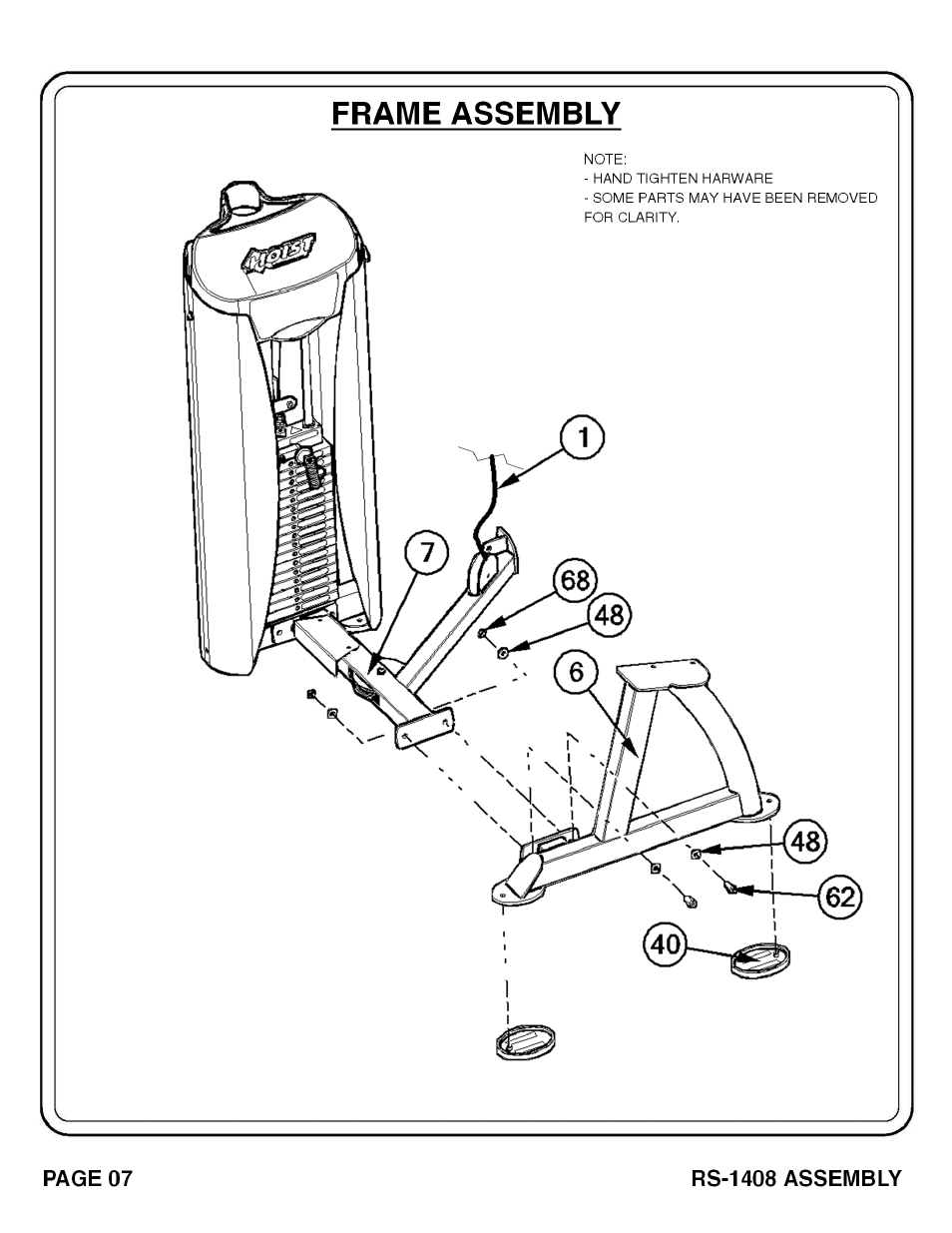 FRAME ASSEMBLY

NOTE:
- HAND TIGHTEN HARWARE
- SOME PARTS MAY HAVE BEEN REMOVED FOR CLARITY.

HOIST

1
7
68
48
6
48
62
40

PAGE 07

RS-1408 ASSEMBLY