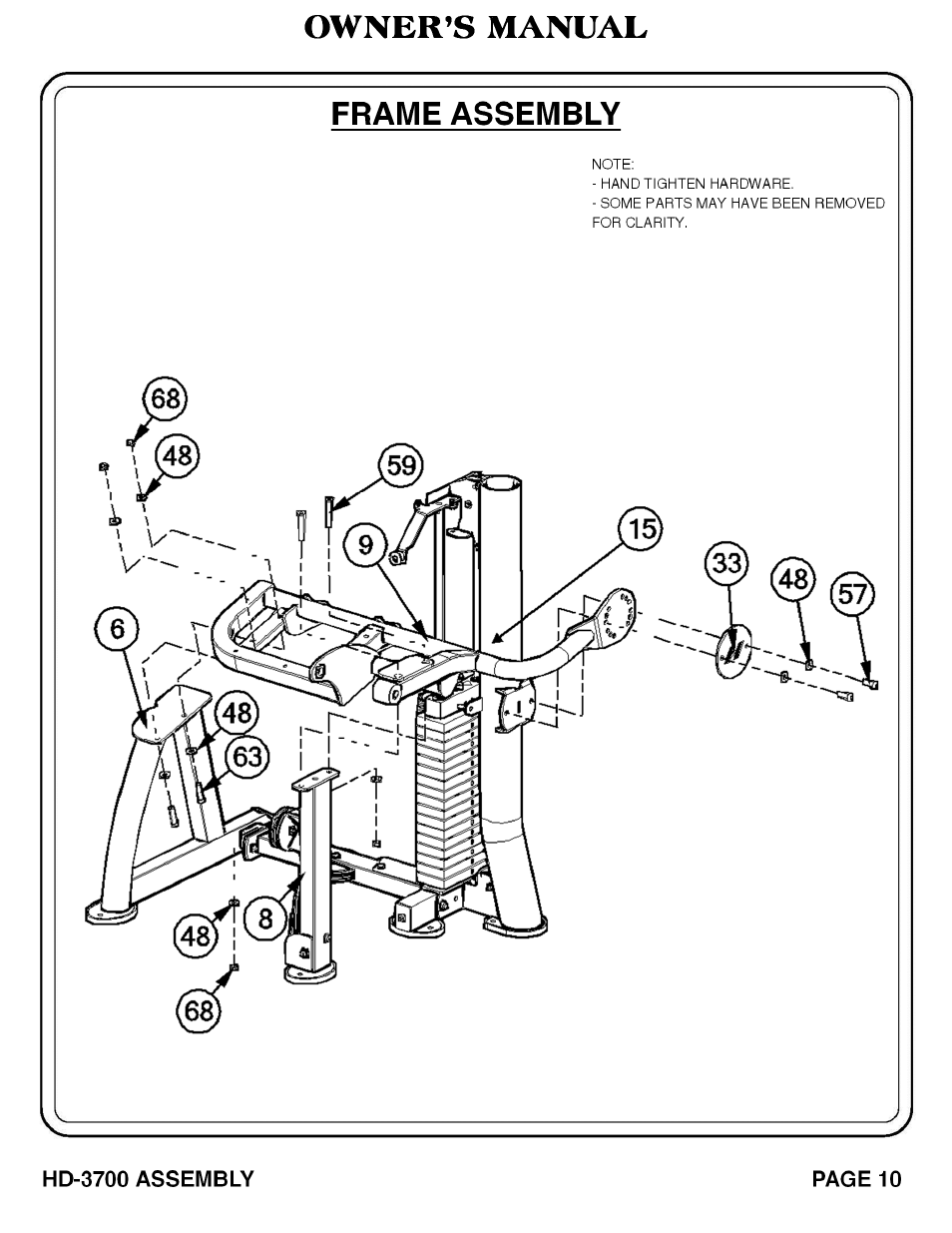 OWNER'S MANUAL

FRAME ASSEMBLY

NOTE:
- HAND TIGHTEN HARDWARE.
- SOME PARTS MAY HAVE BEEN REMOVED FOR CLARITY.

68
48
59
9
15
33
48
57
6
48
63
48
8
68

HD-3700 ASSEMBLY

PAGE 10