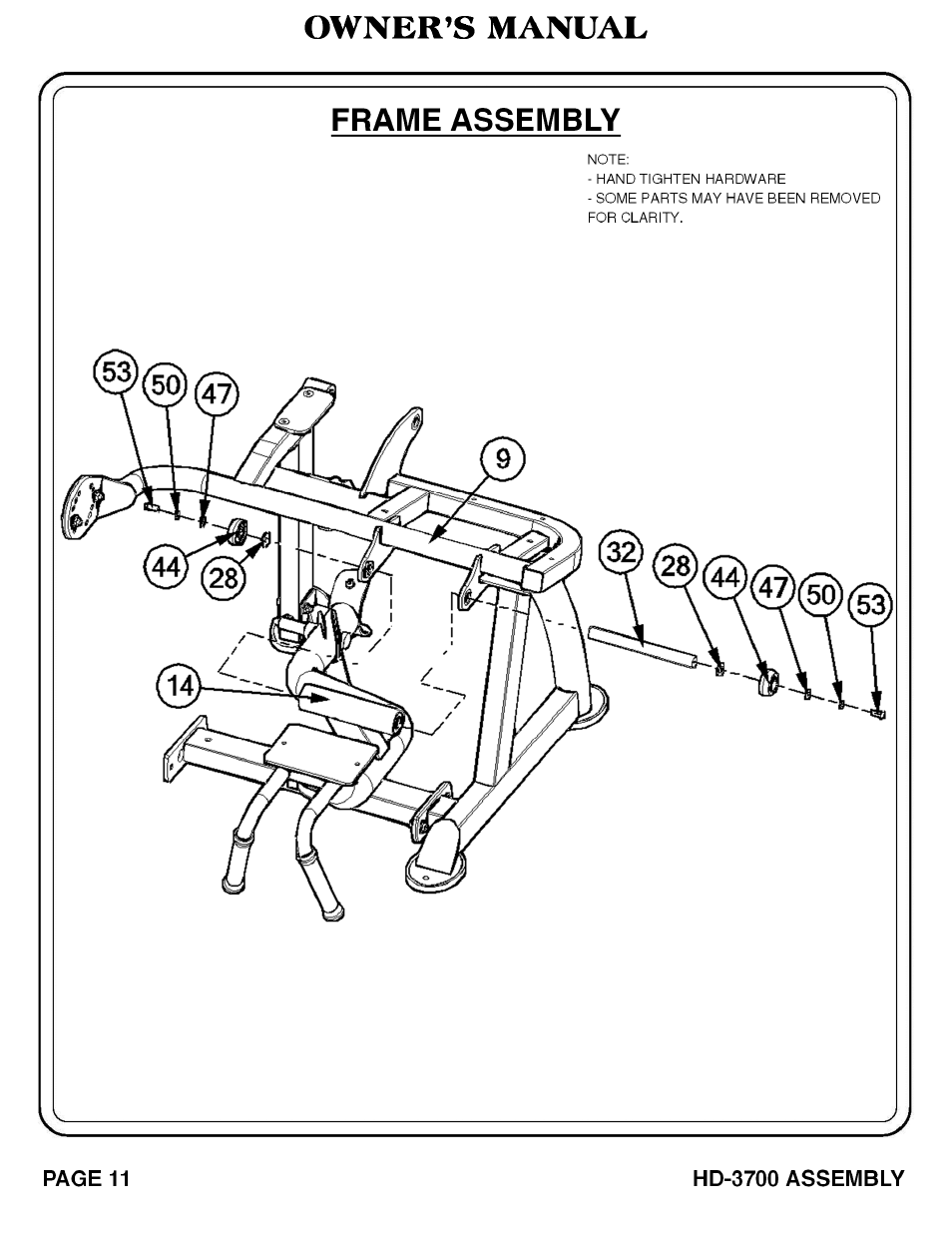 OWNER'S MANUAL

FRAME ASSEMBLY

NOTE:
- HAND TIGHTEN HARDWARE
- SOME PARTS MAY HAVE BEEN REMOVED FOR CLARITY.

53
50
47
9
44
28
32
28
44
47
50
53
14

PAGE 11

HD-3700 ASSEMBLY