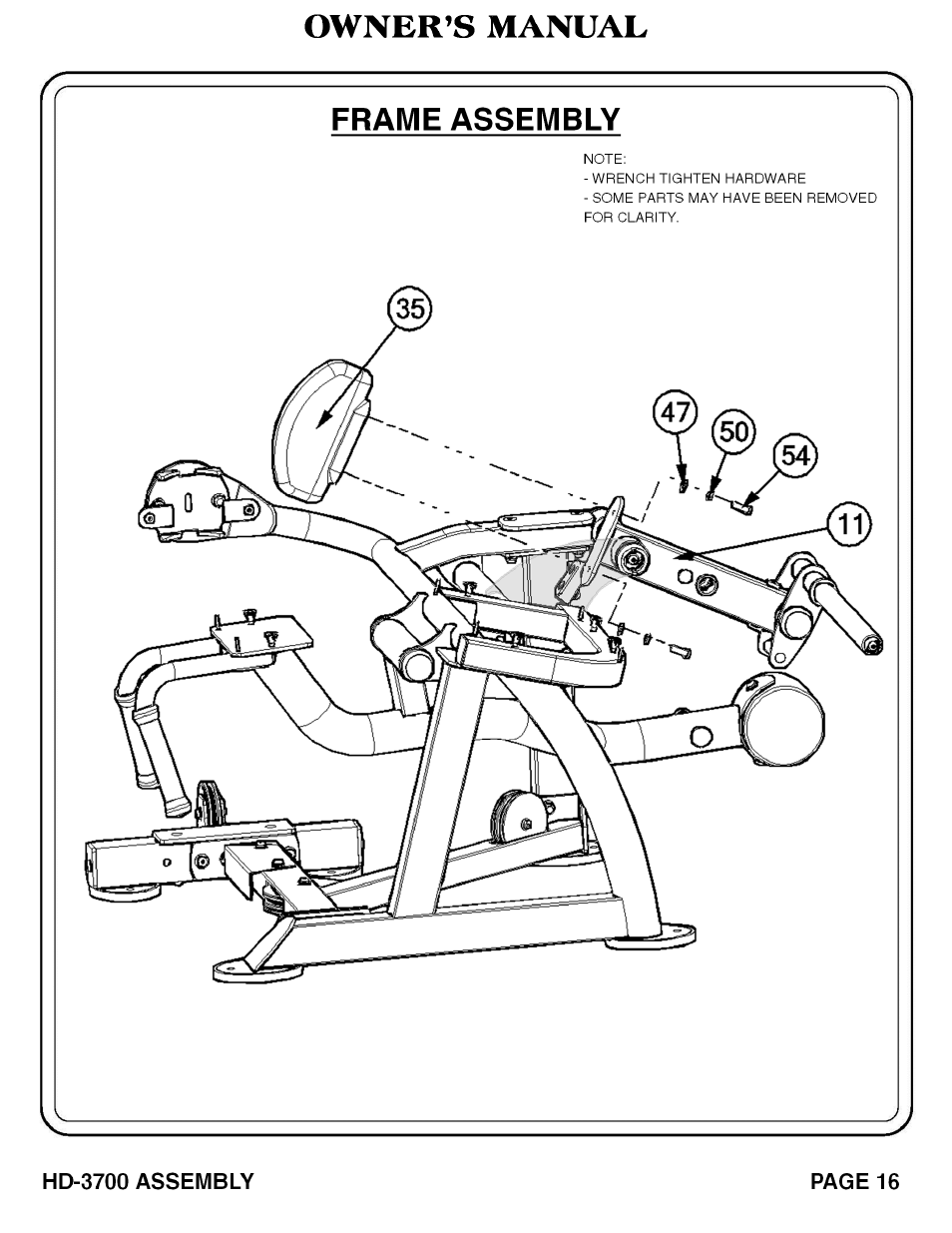 OWNER'S MANUAL

FRAME ASSEMBLY

NOTE:
- WRENCH TIGHTEN HARDWARE
- SOME PARTS MAY HAVE BEEN REMOVED FOR CLARITY.

35

47

50

54

11

HD-3700 ASSEMBLY

PAGE 16