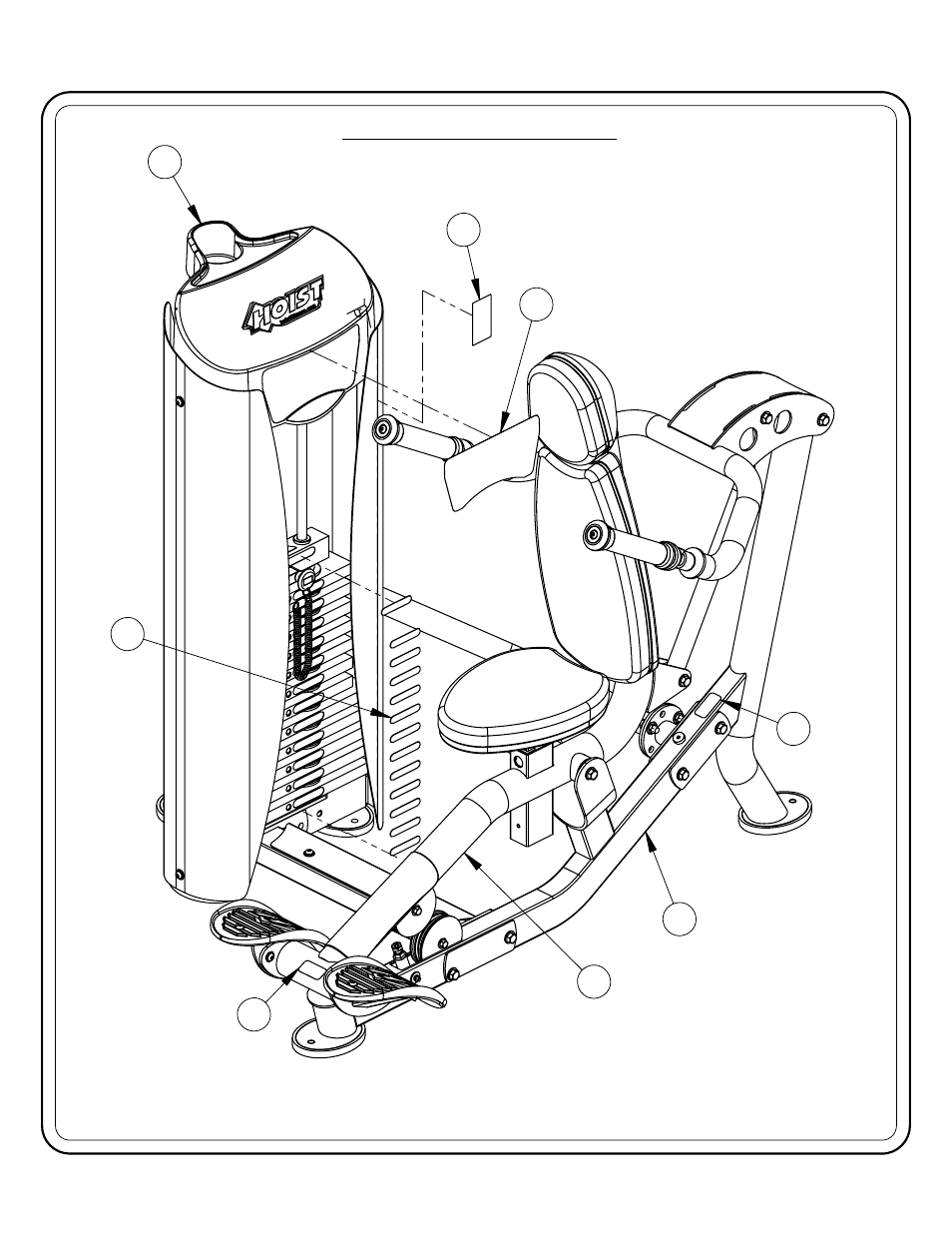 HOIST