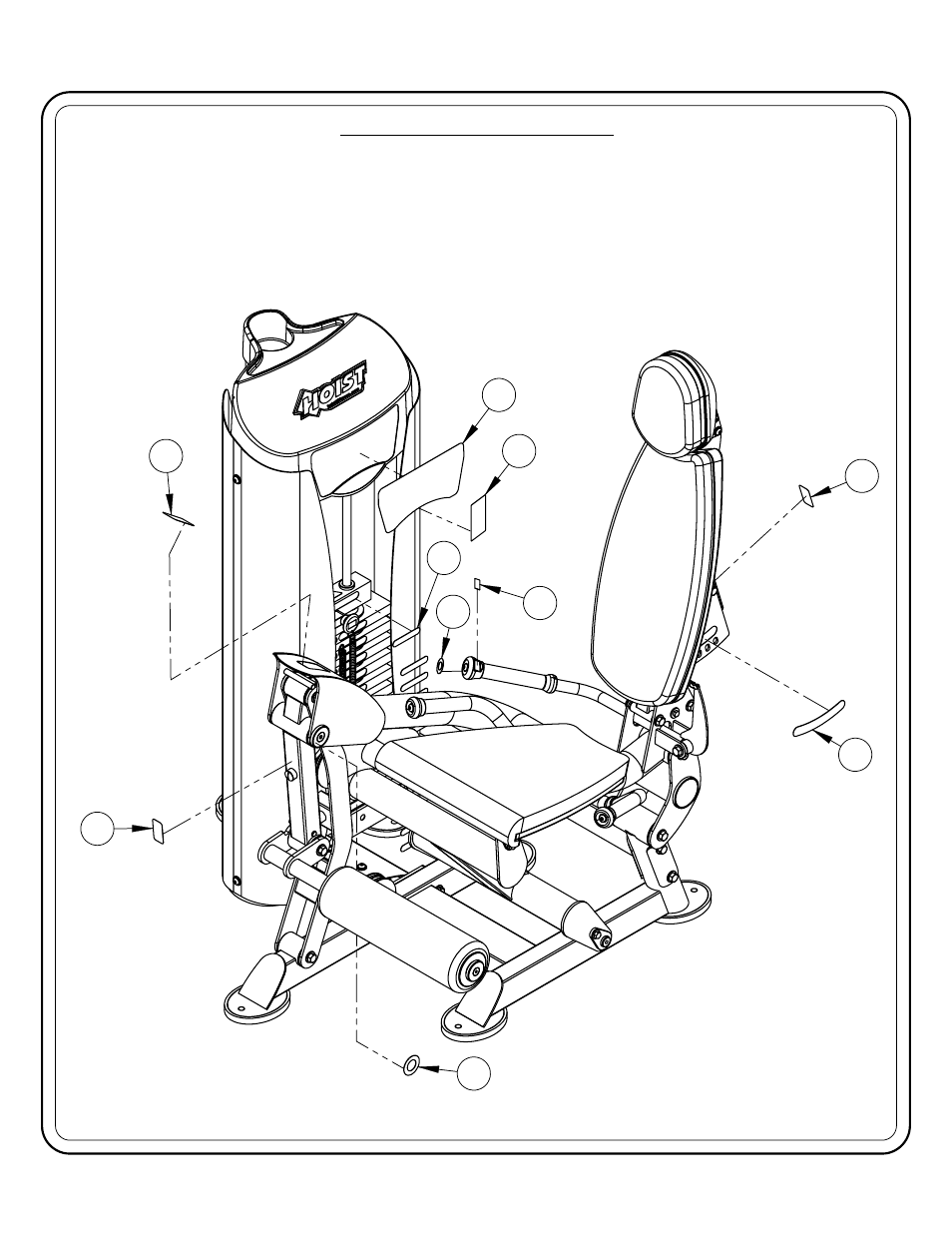 HOIST