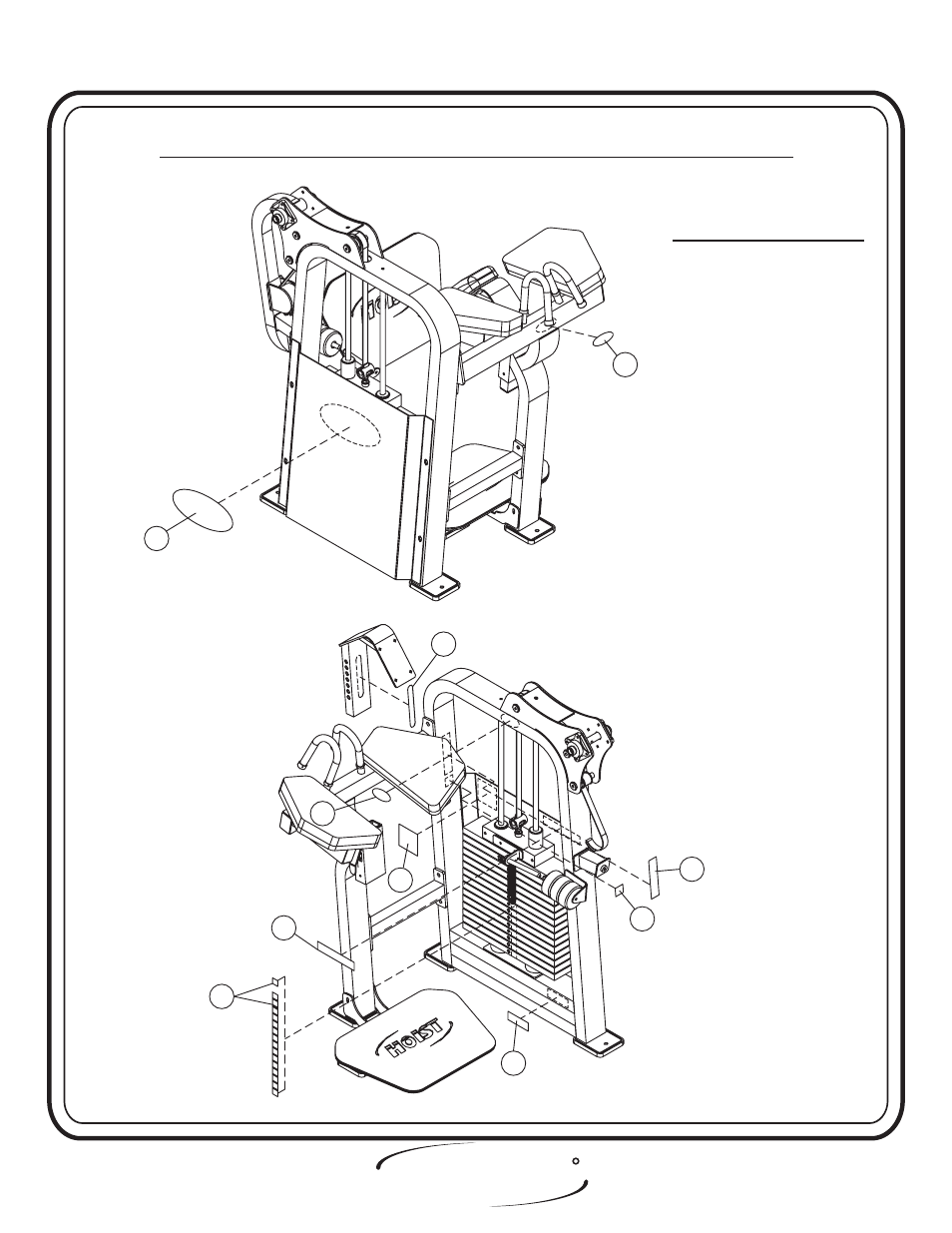 HOIST