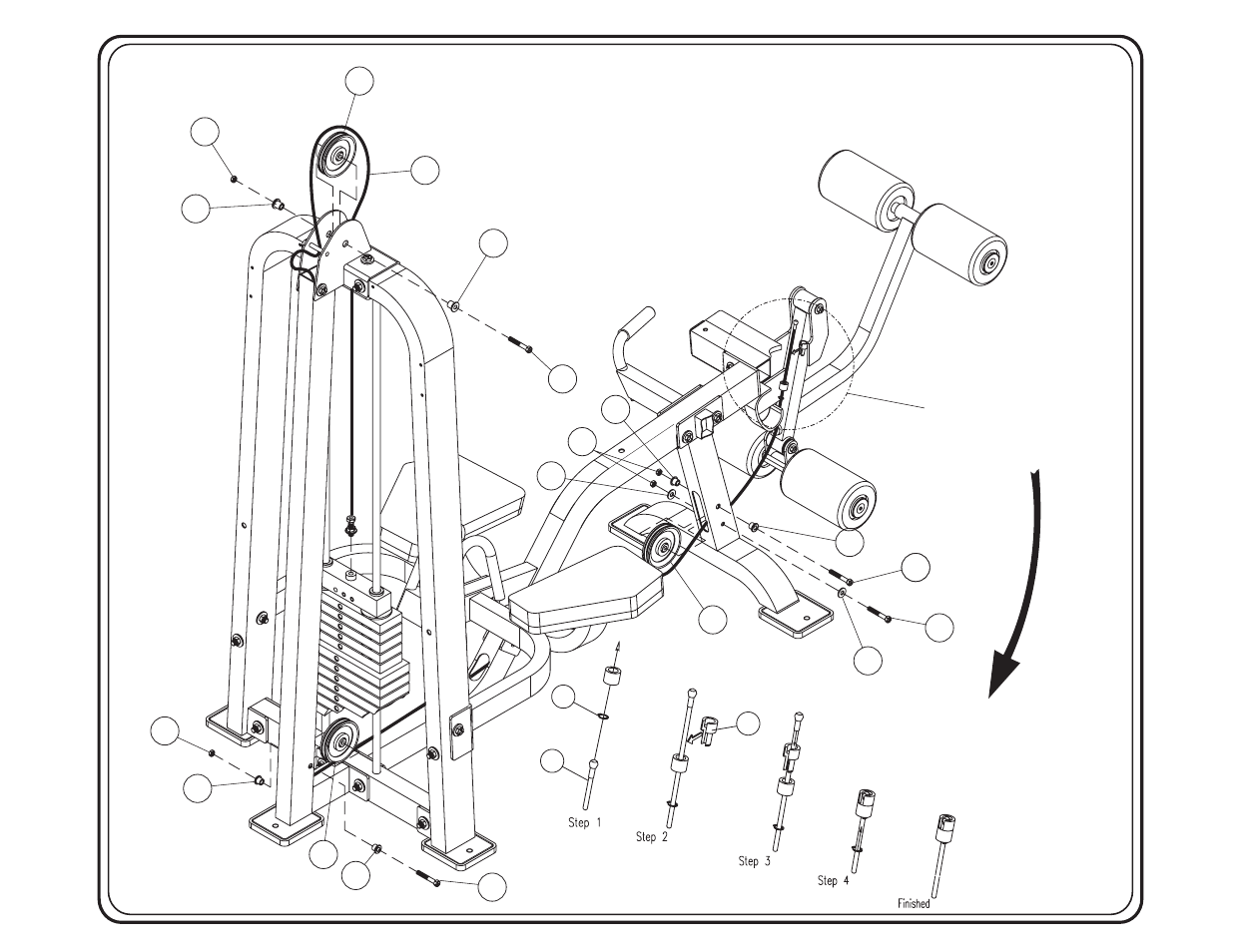 Step 1
Step 2
Step 3
Step 4
Finished