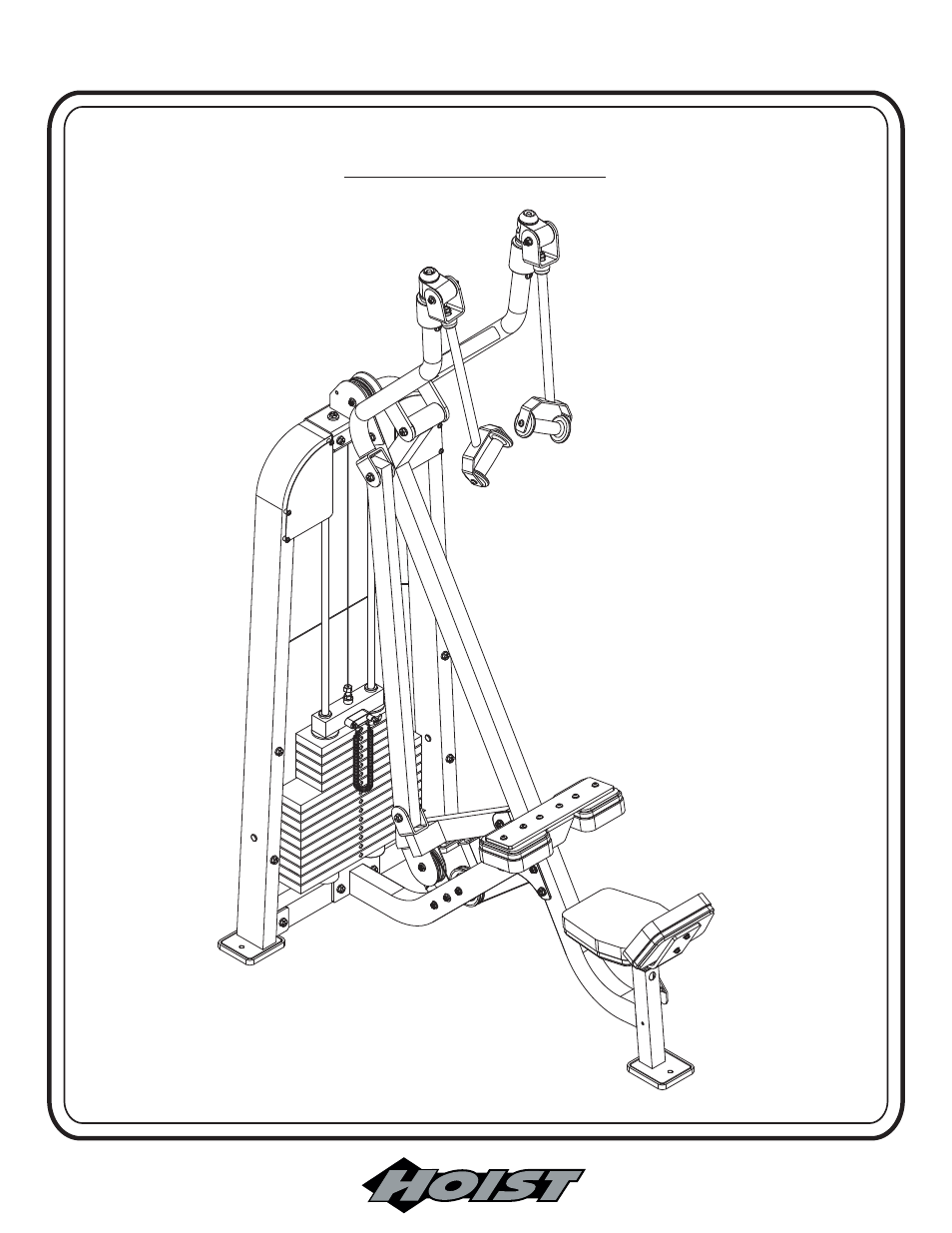 HOIST