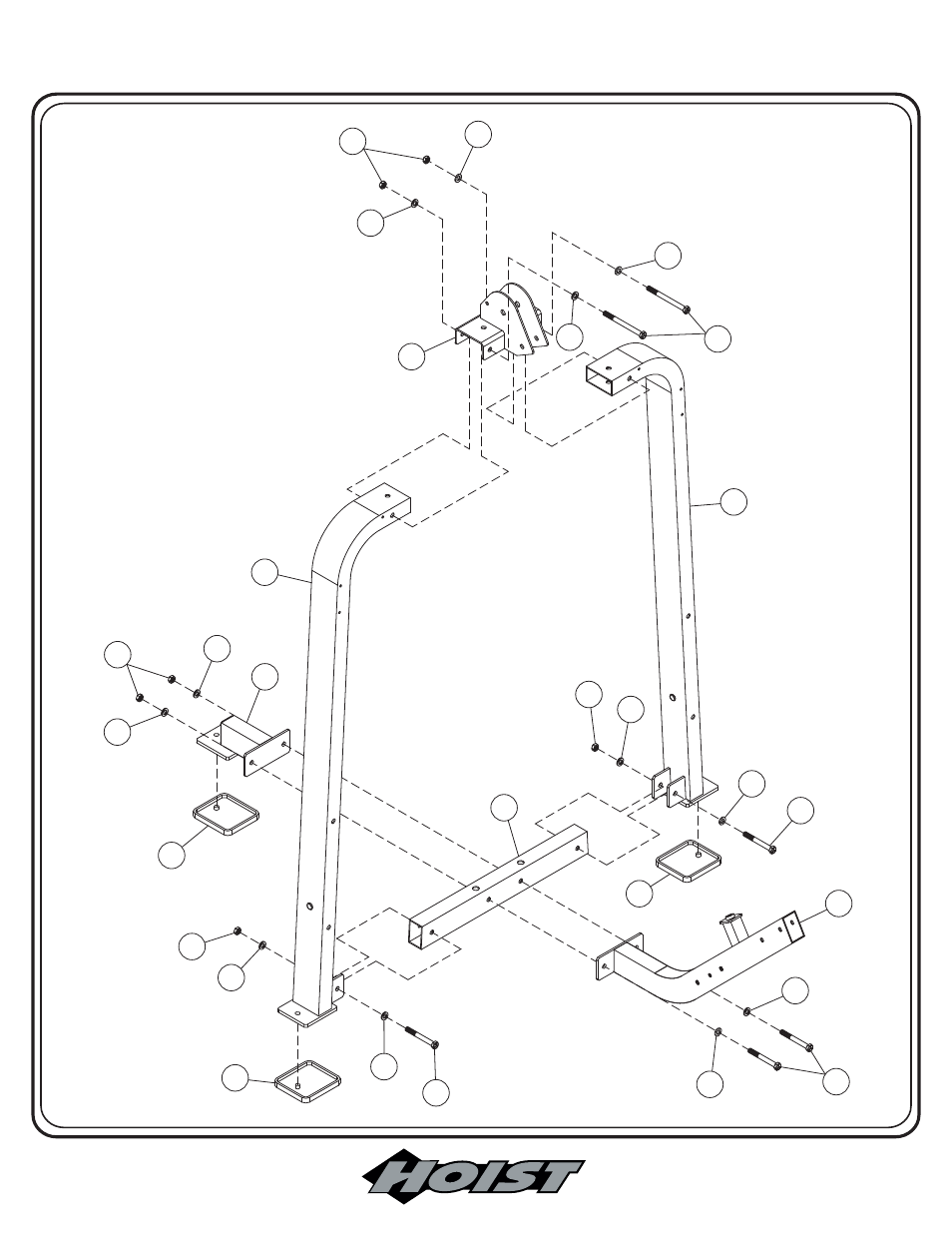 HOIST