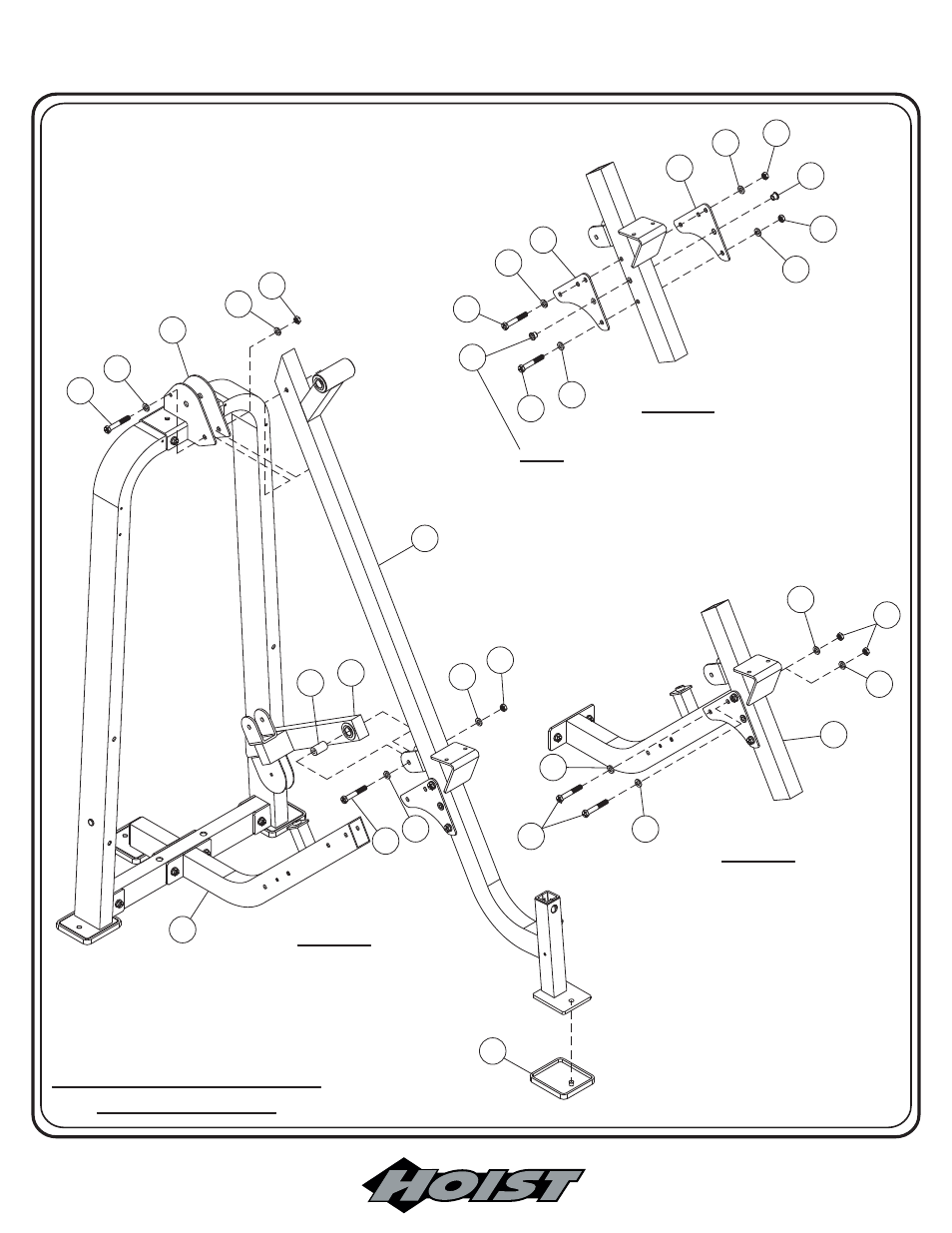 HOIST