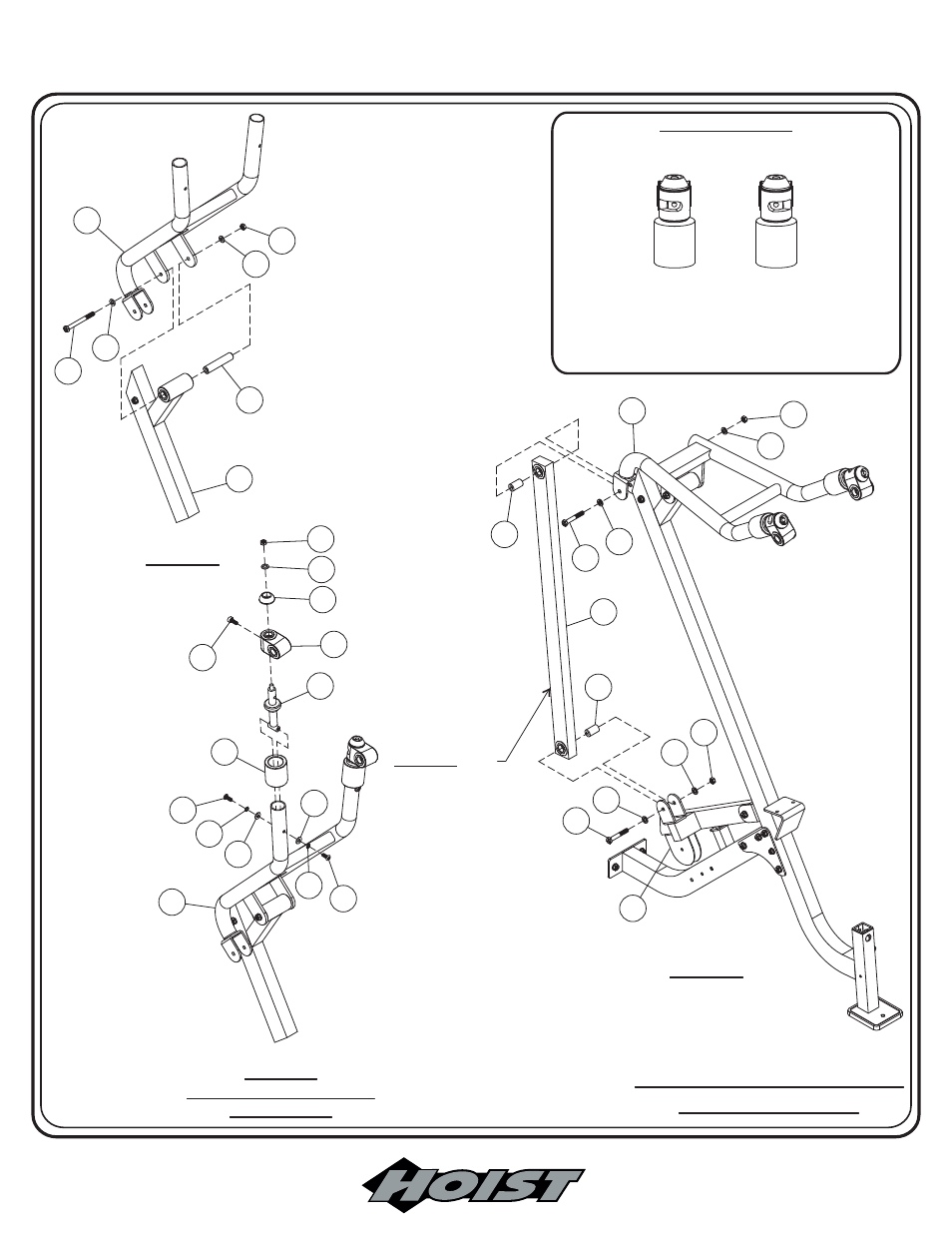 HOIST