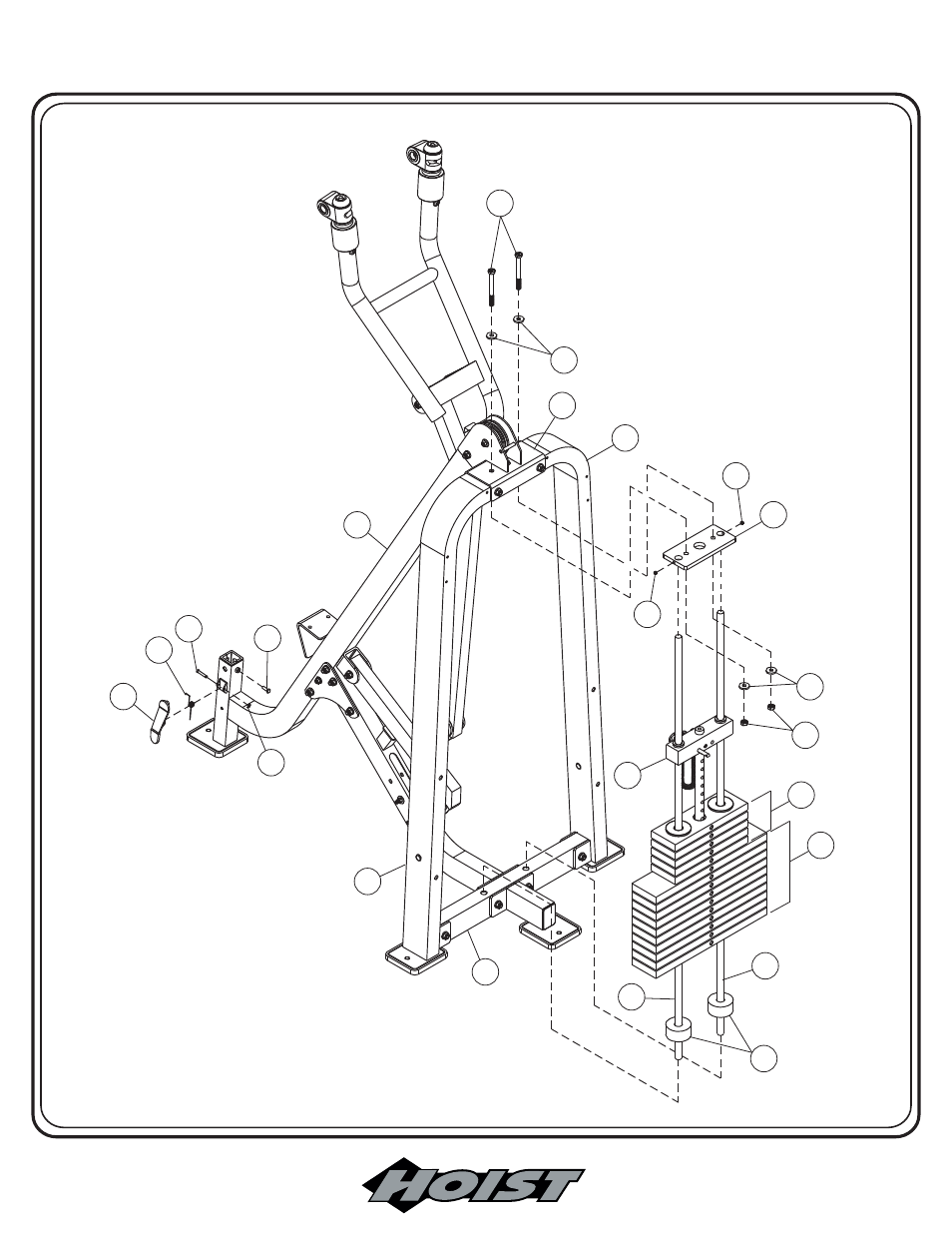 HOIST