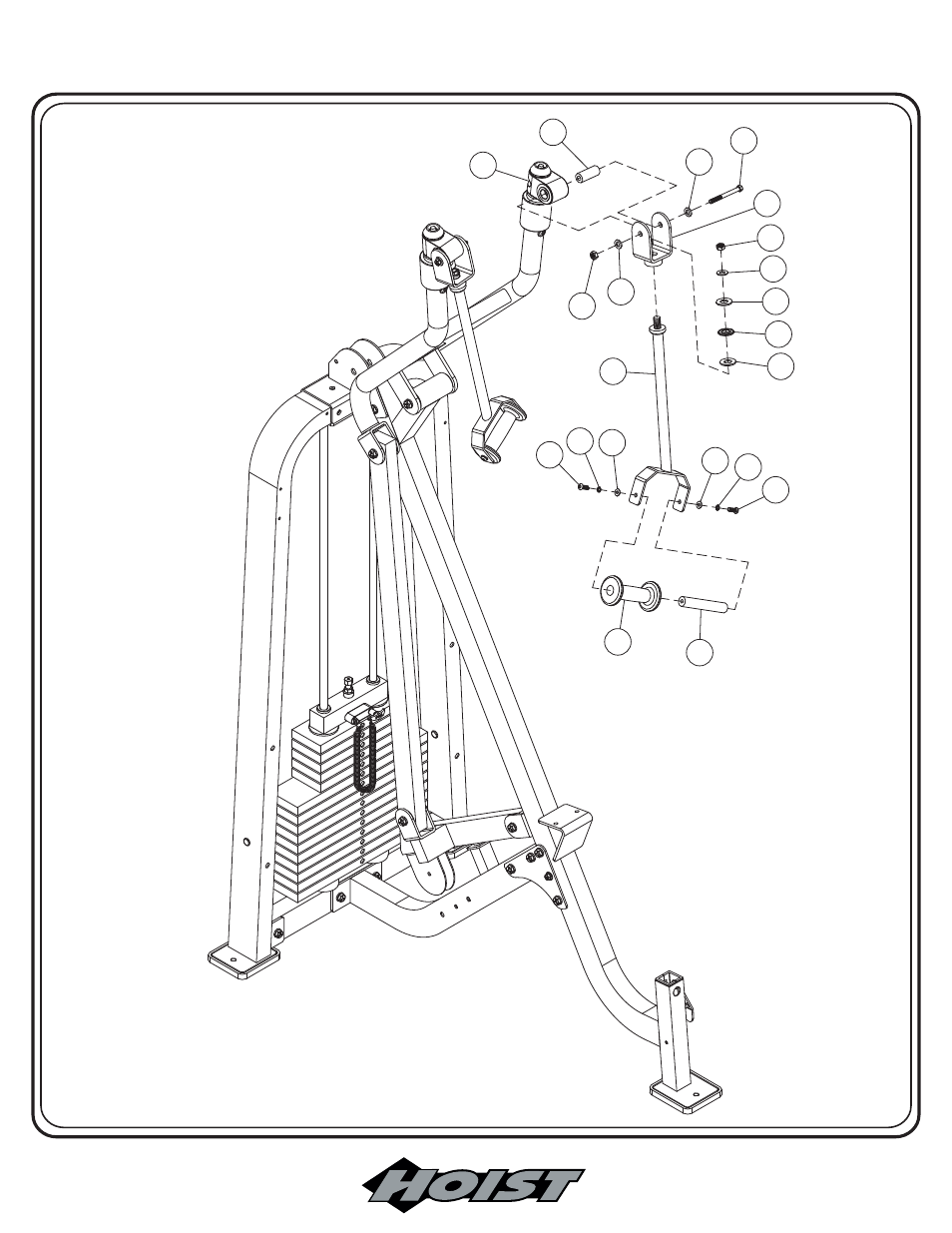 HOIST