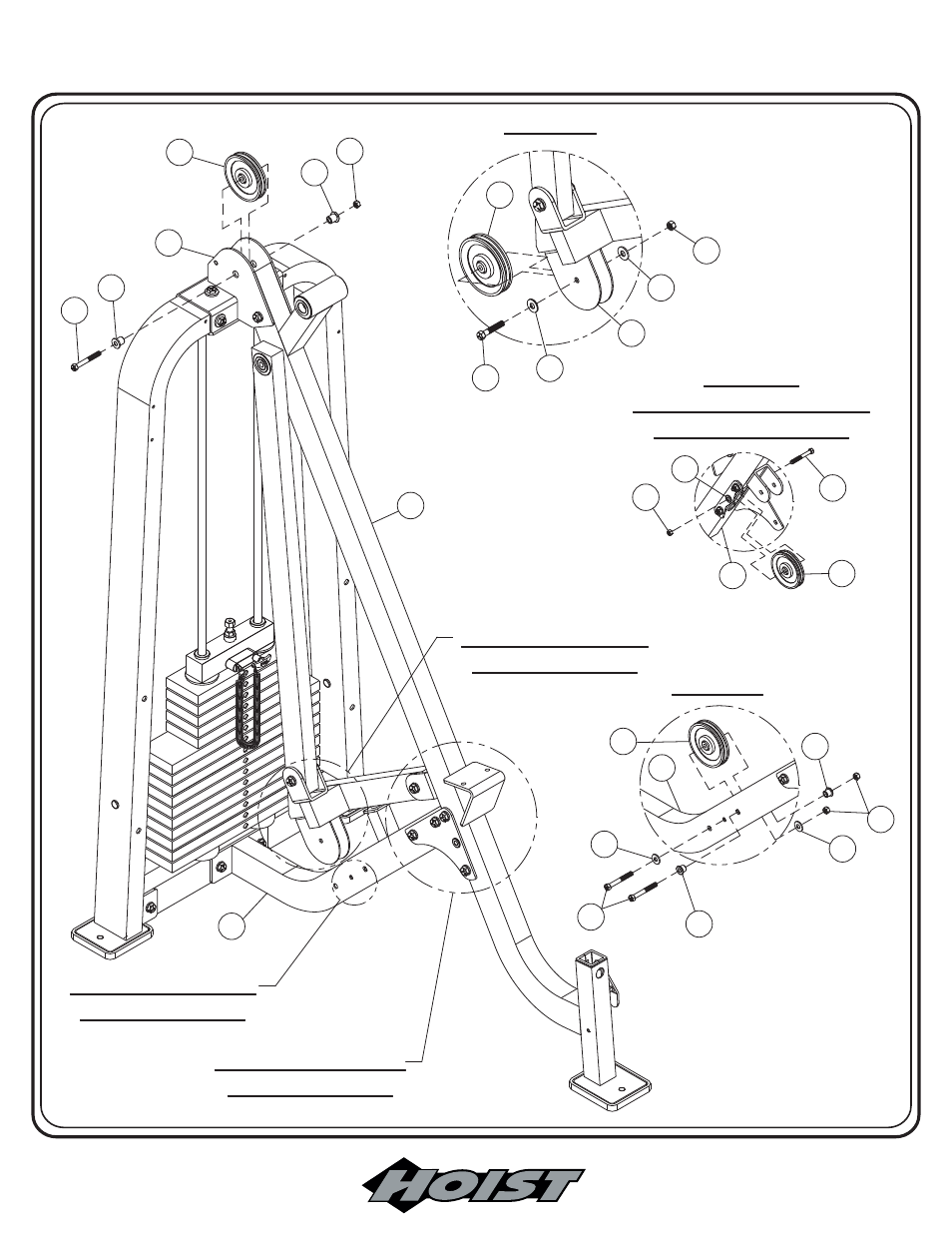 HOIST