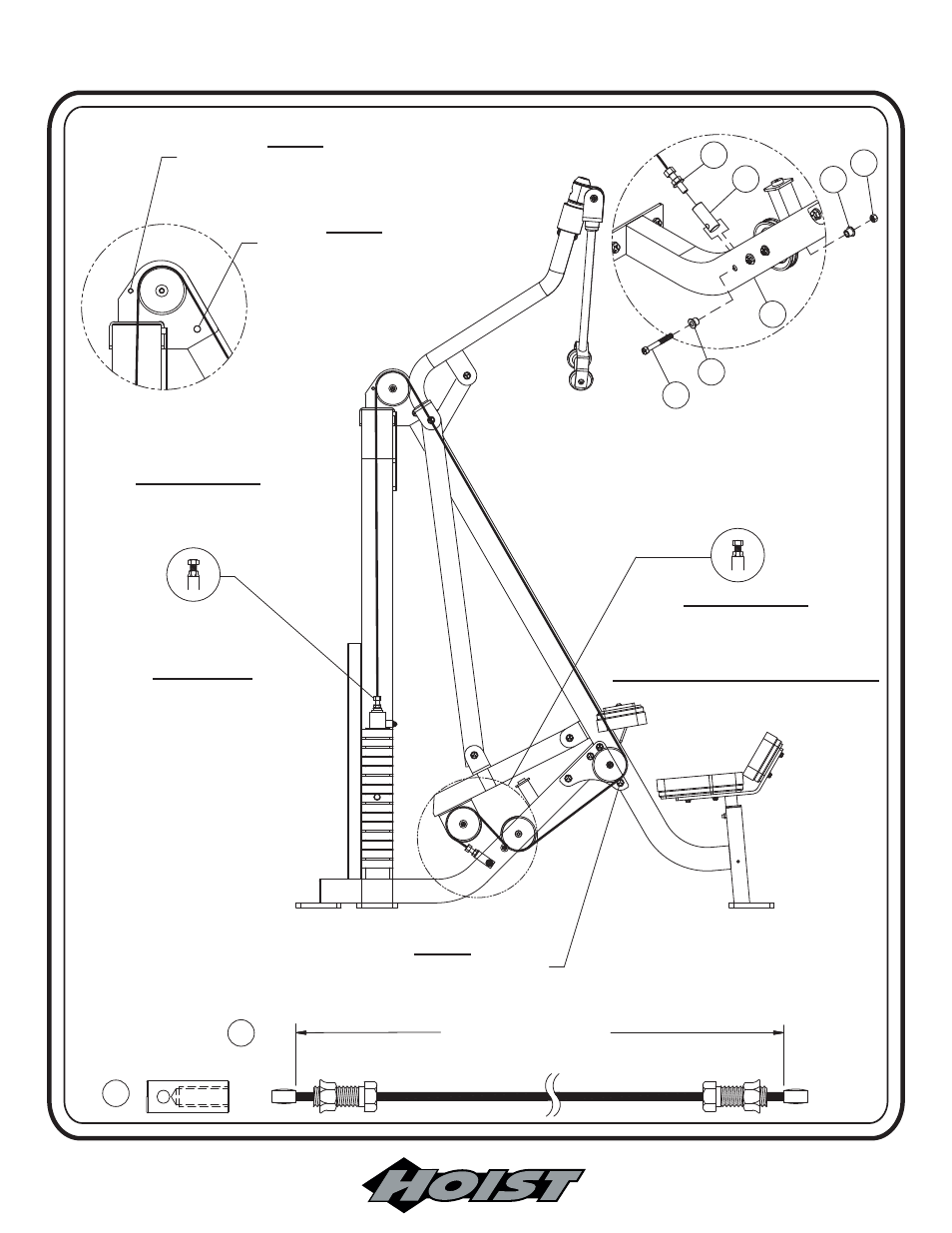 HOIST