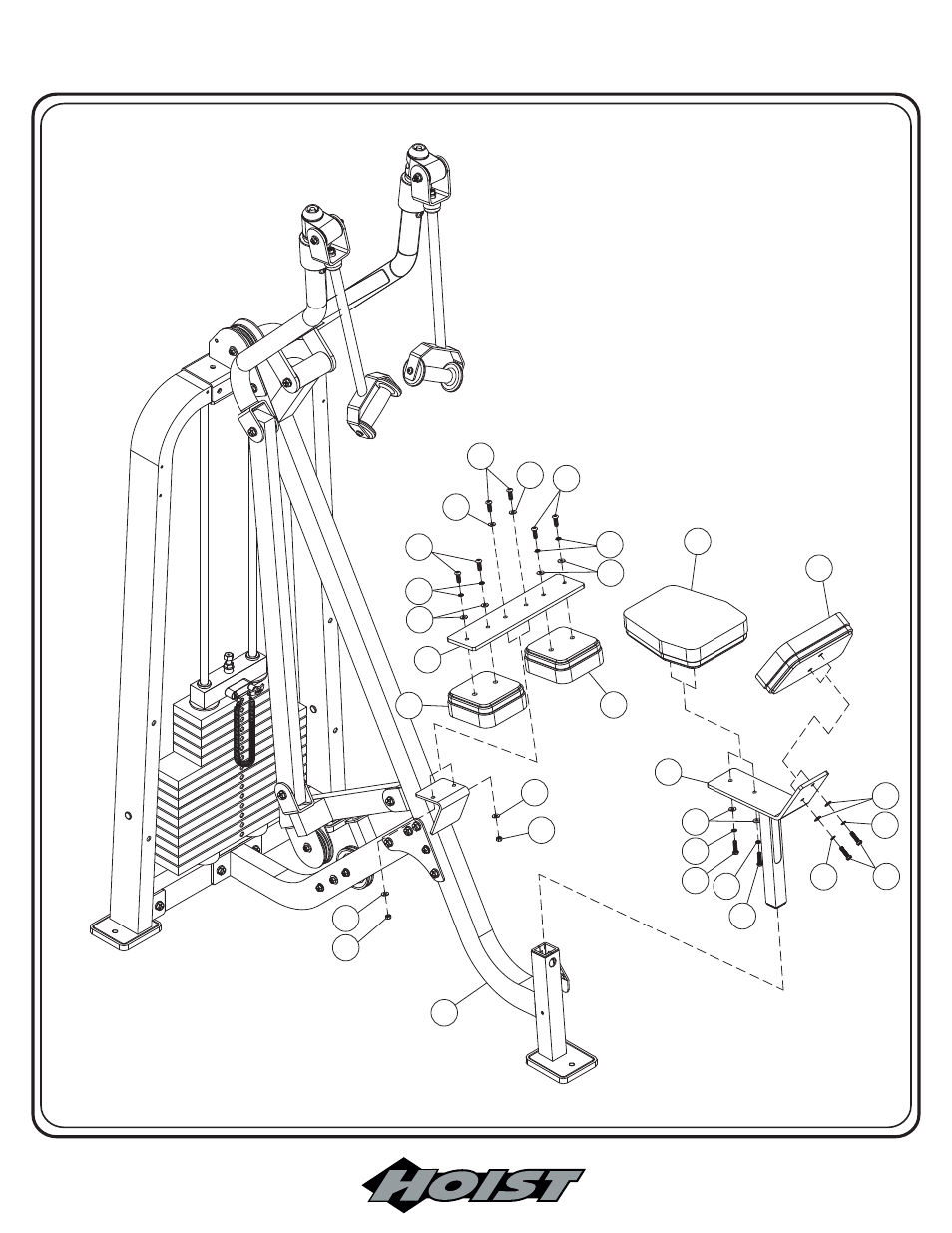 HOIST