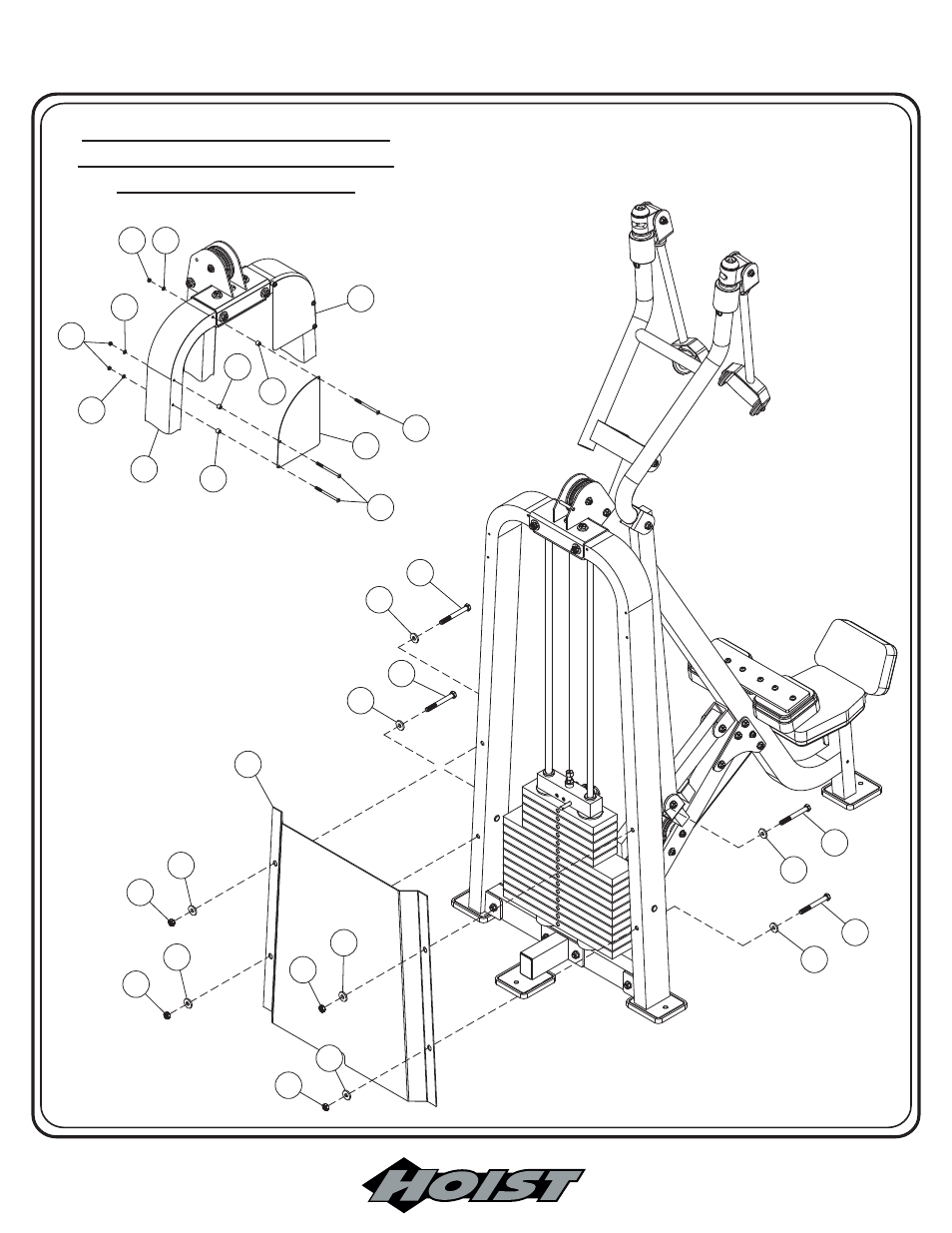 HOIST