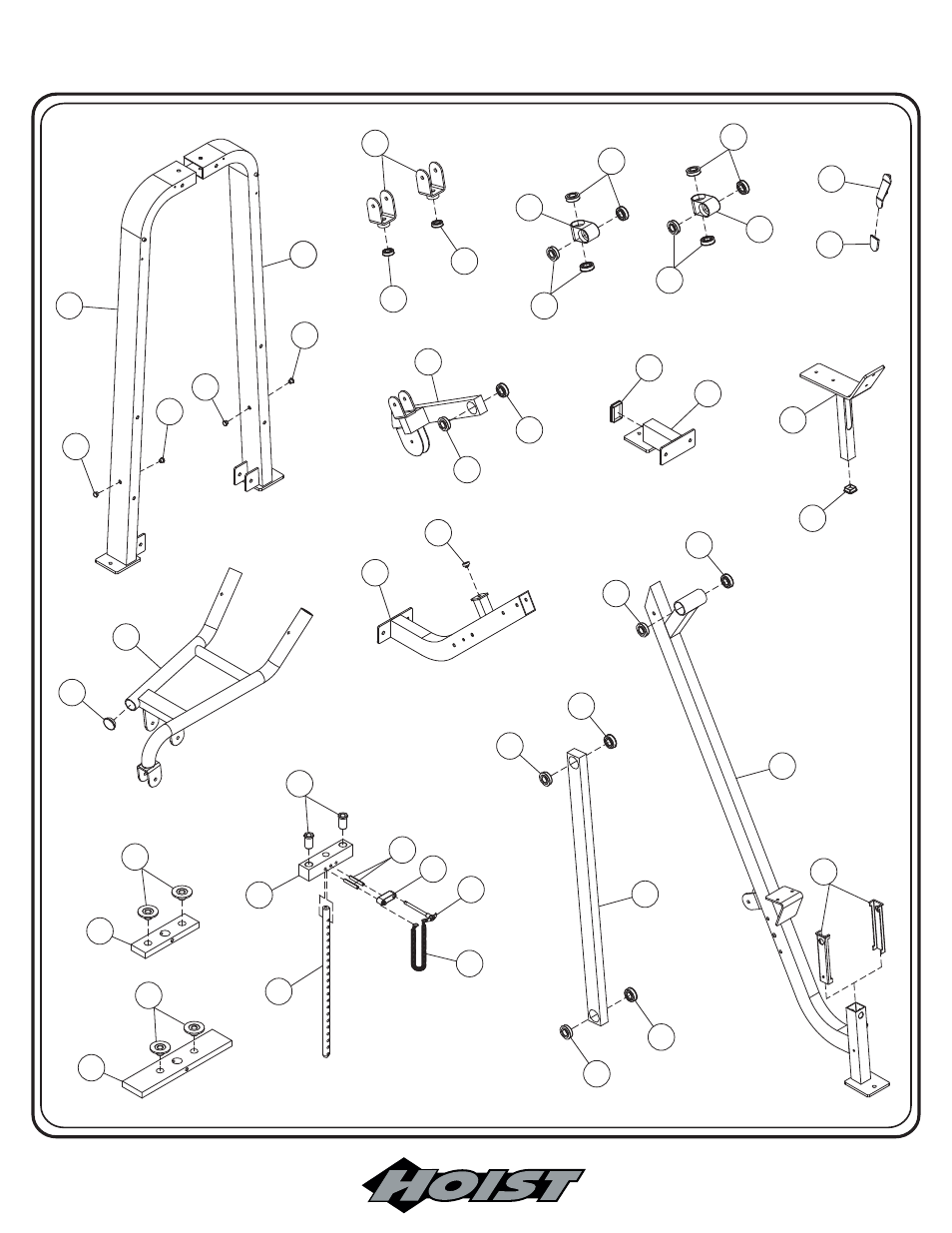 HOIST