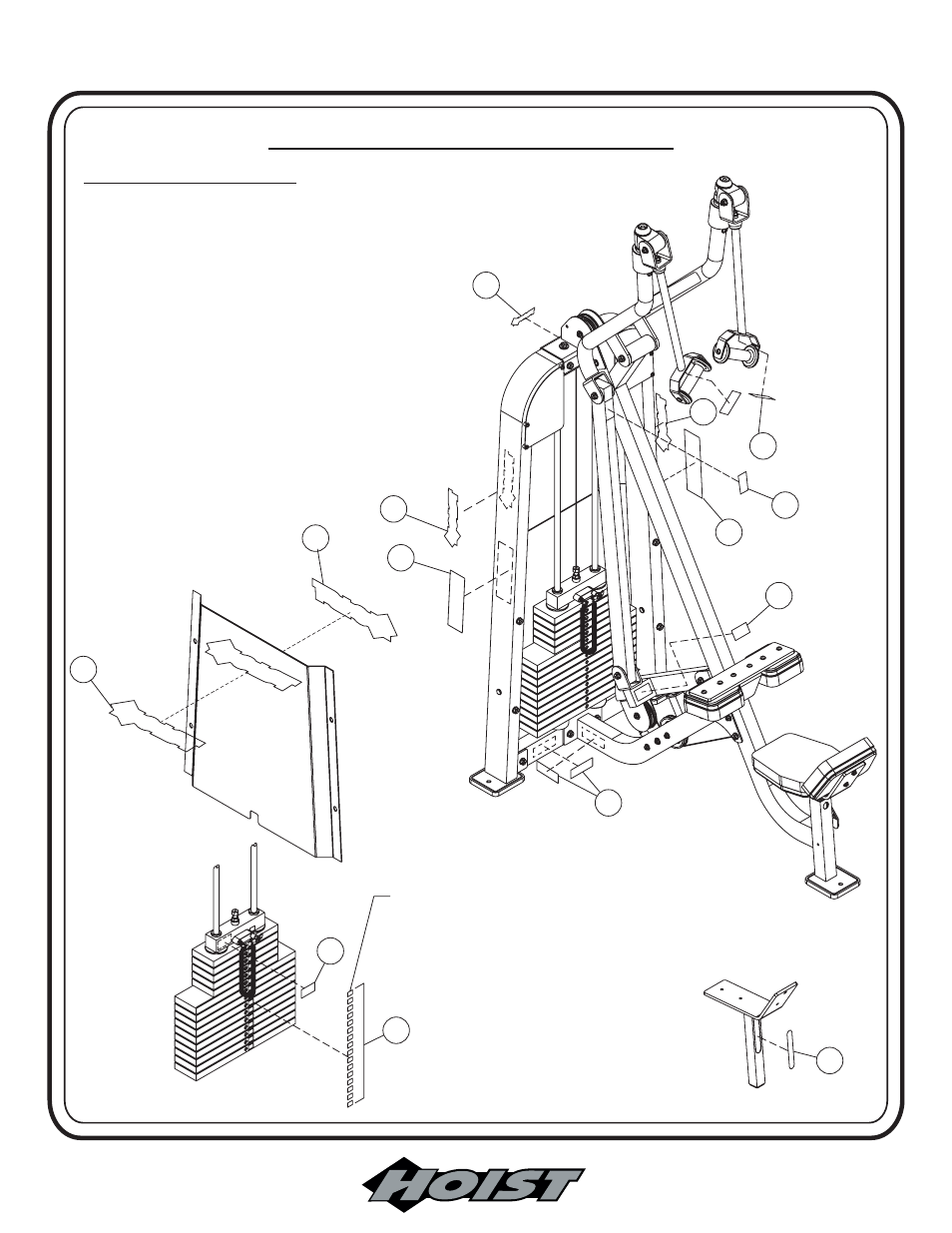 HOIST